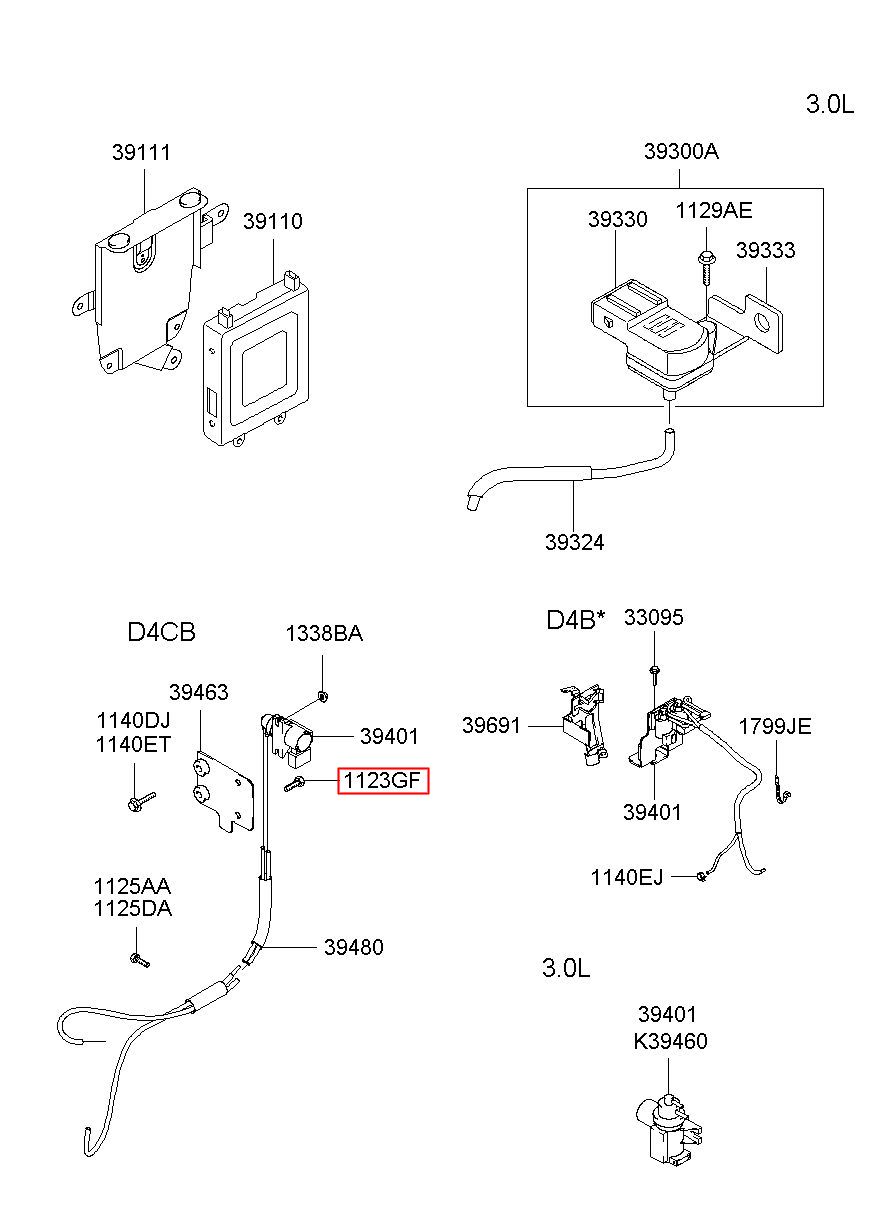 3.0L

39111

39110

39300A

39330

1129AE

39333

39324

D4CB

1338BA

39463

1140DJ
1140ET

39401

1123GF

1125AA
1125DA

39480

D4B*

33095

39691

1799JE

39401

1140EJ

3.0L

39401
K39460