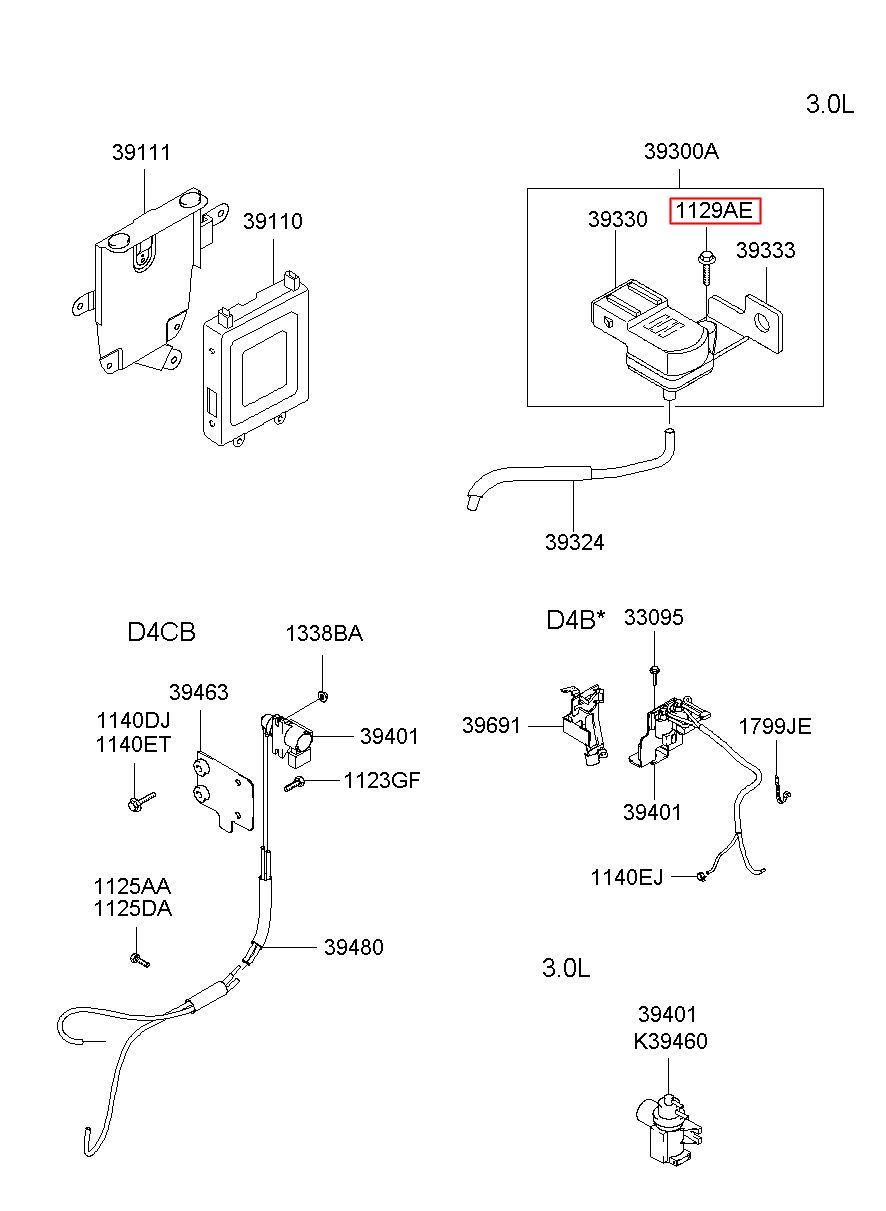 3.0L

39111

39110

39300A

39330

1129AE

39333

39324

D4CB

1338BA

39463

1140DJ
1140ET

39401

1123GF

1125AA
1125DA

39480

D4B*

33095

39691

1799JE

39401

1140EJ

3.0L

39401
K39460