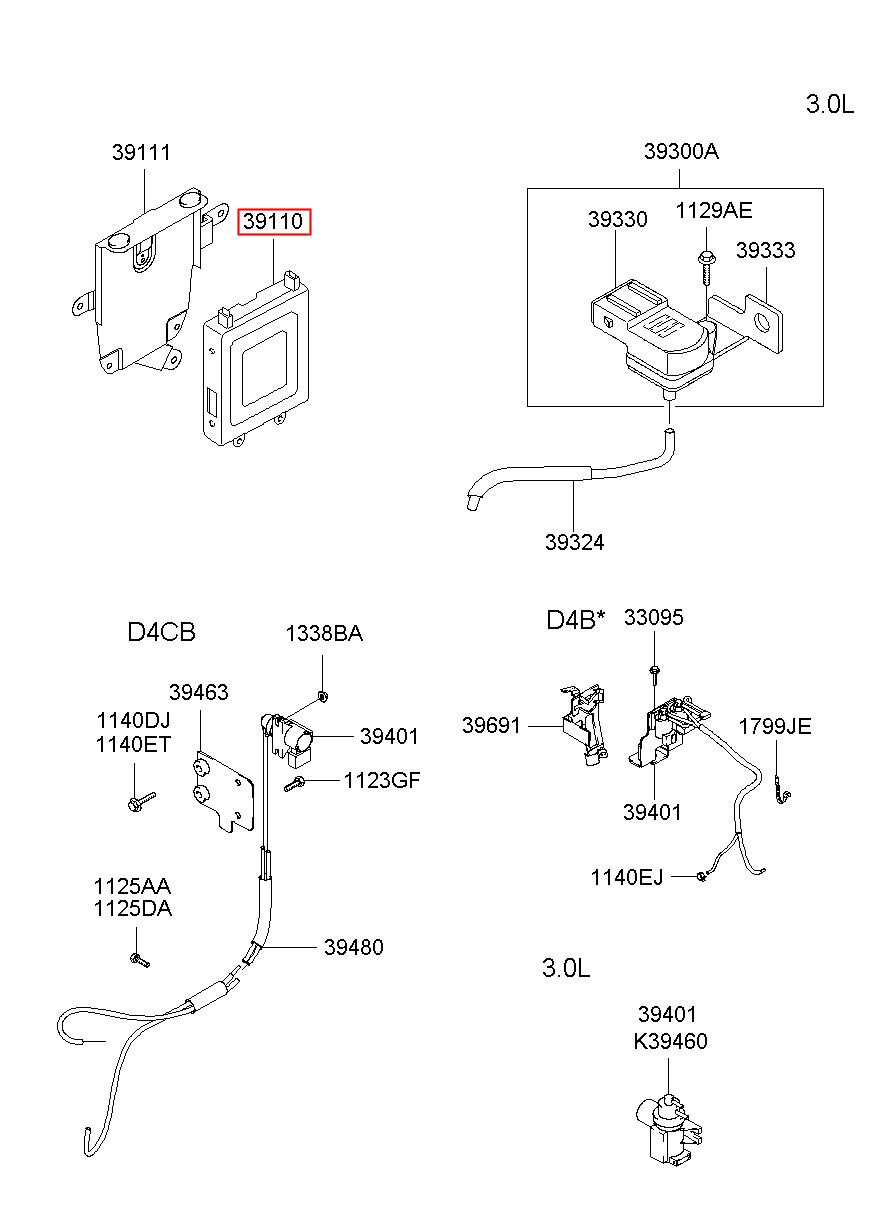 3.0L

39111

39110

39300A

39330

1129AE

39333

39324

D4CB

1338BA

39463

1140DJ
1140ET

39401

1123GF

1125AA
1125DA

39480

D4B*

33095

39691

1799JE

39401

1140EJ

3.0L

39401
K39460