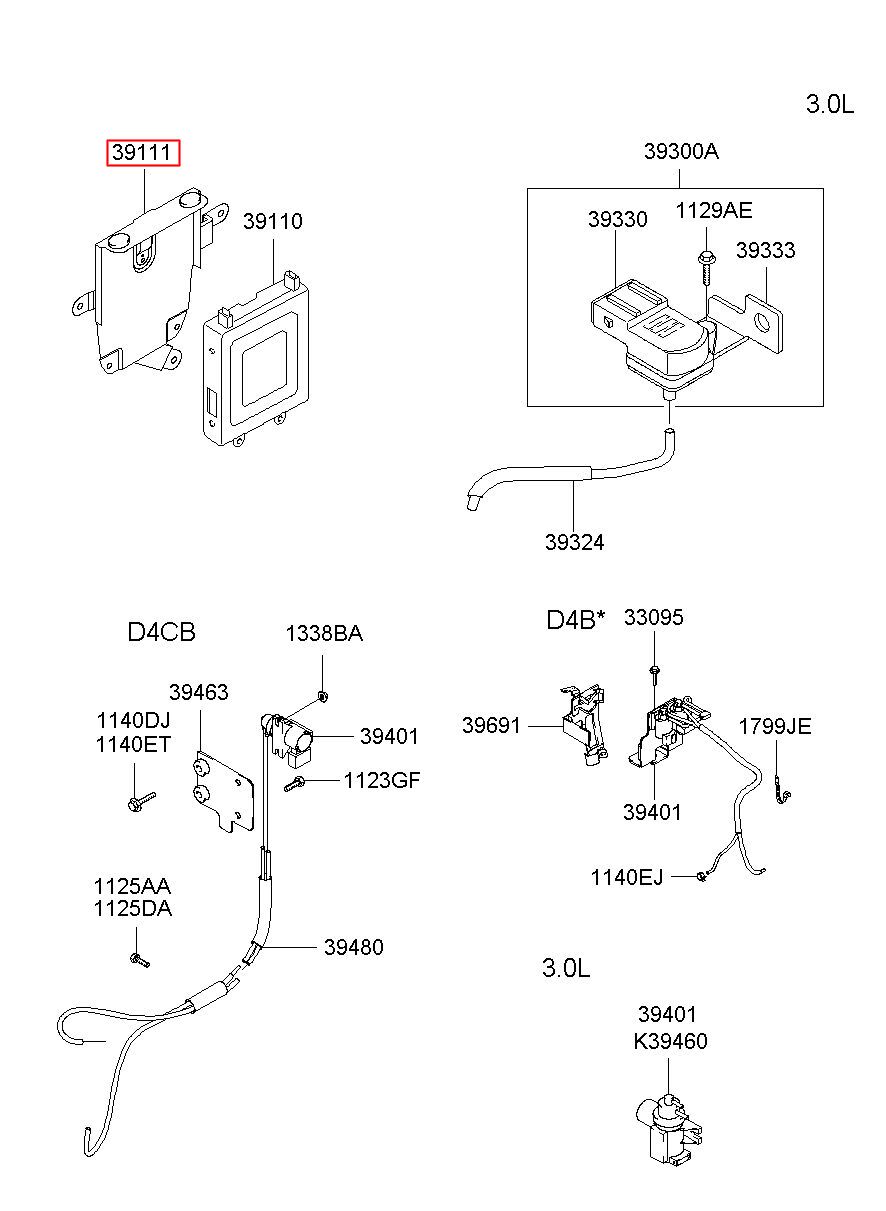 3.0L

39111

39110

39300A

39330

1129AE

39333

39324

D4CB

1338BA

39463

1140DJ
1140ET

39401

1123GF

1125AA
1125DA

39480

D4B*

33095

39691

1799JE

39401

1140EJ

3.0L

39401
K39460