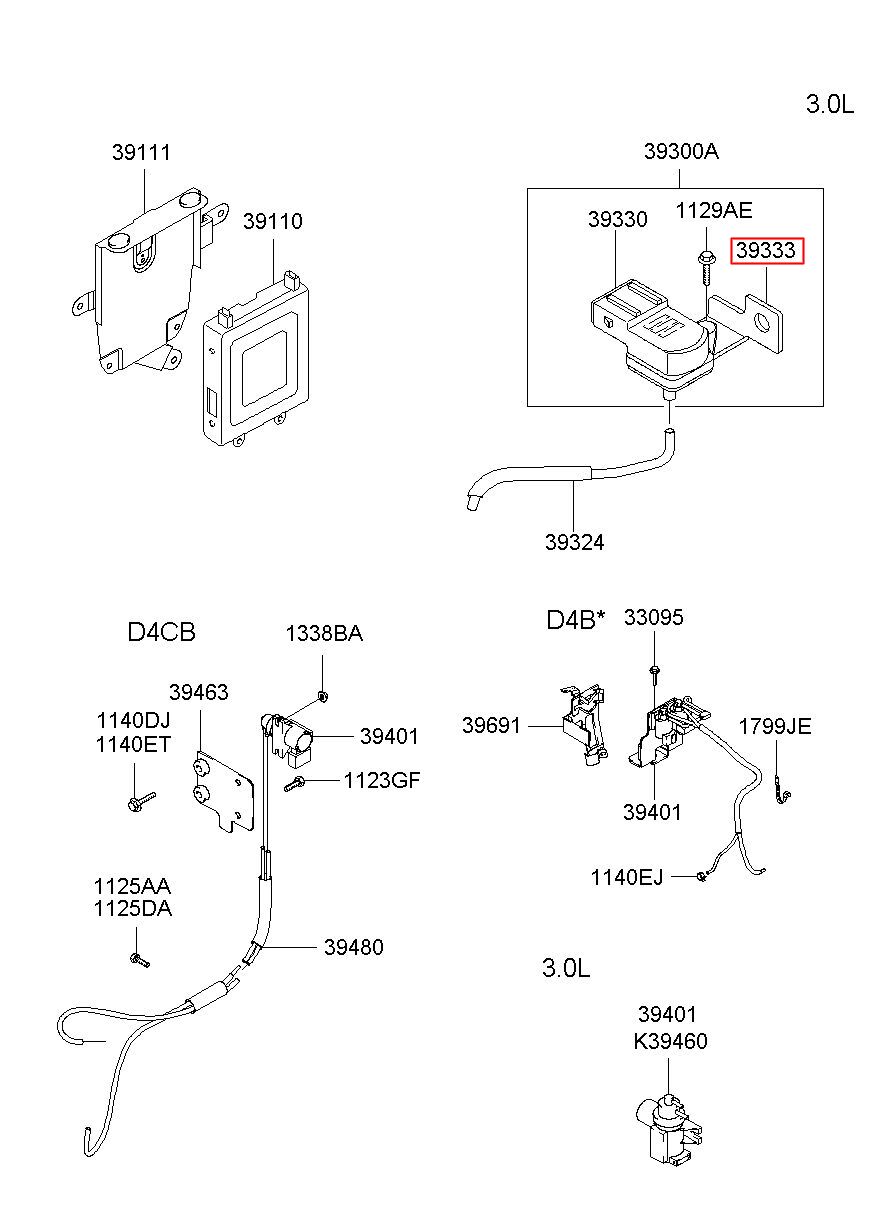 3.0L

39111

39110

39300A

39330

1129AE

39333

39324

D4CB

1338BA

39463

1140DJ
1140ET

39401

1123GF

1125AA
1125DA

39480

D4B*

33095

39691

1799JE

39401

1140EJ

3.0L

39401
K39460