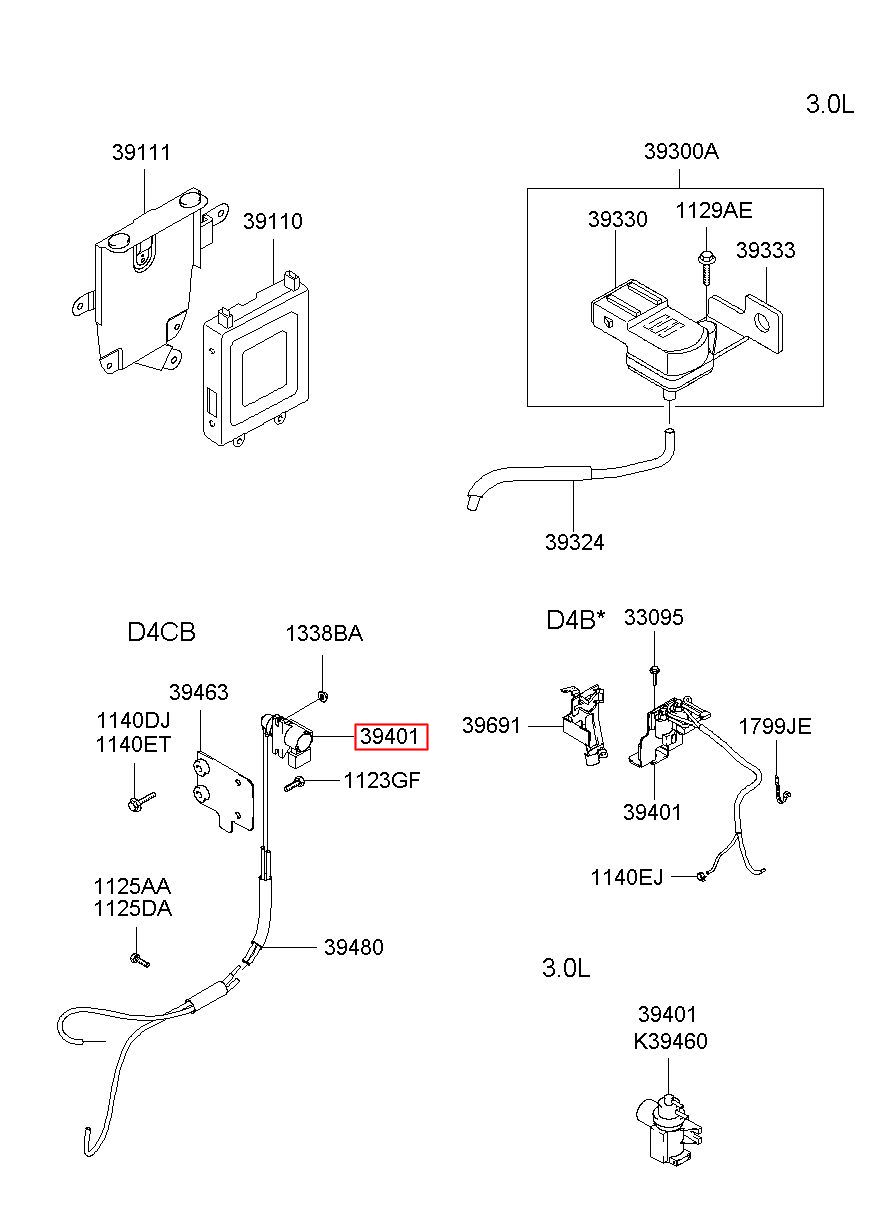 3.0L

39111

39110

39300A

39330

1129AE

39333

39324

D4CB

1338BA

39463

1140DJ
1140ET

39401

1123GF

1125AA
1125DA

39480

D4B*

33095

39691

1799JE

39401

1140EJ

3.0L

39401
K39460