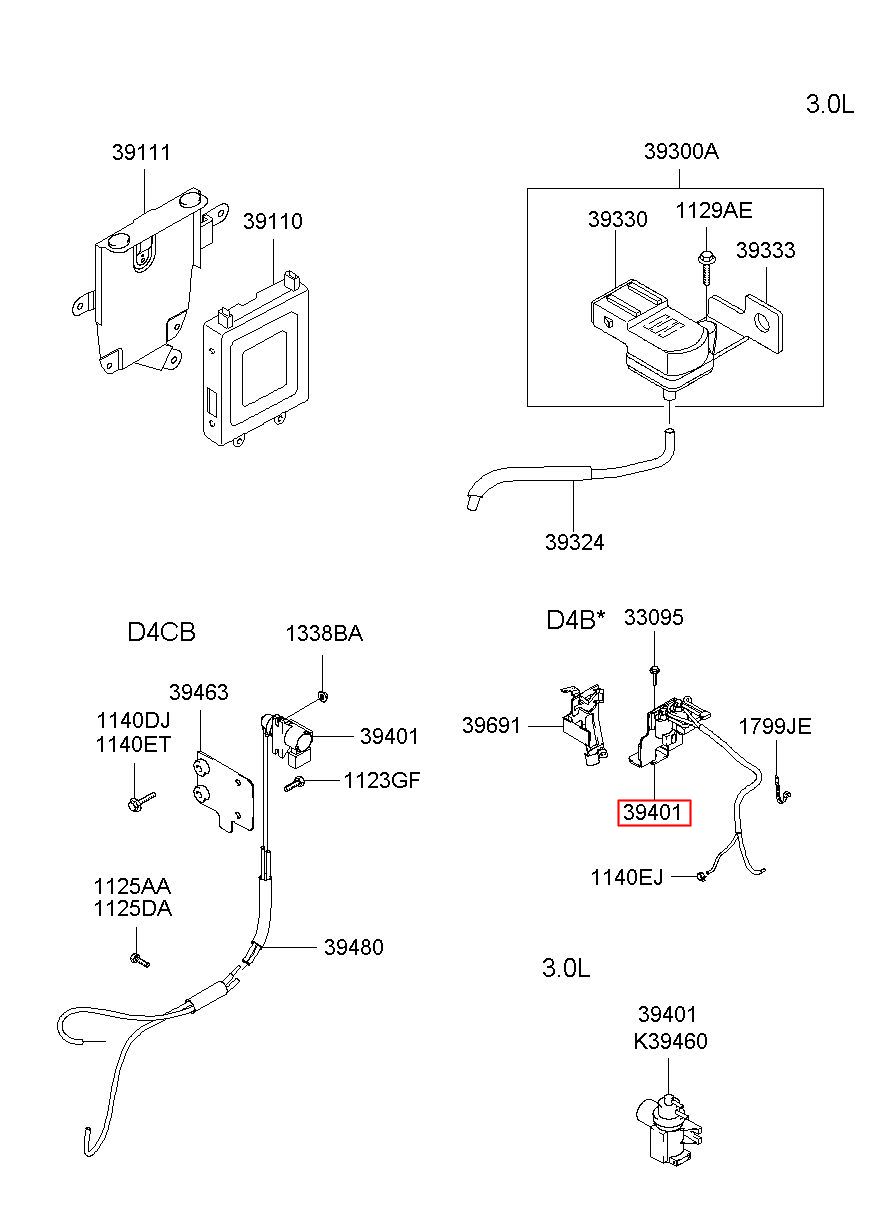 3.0L

39111

39110

39300A

39330

1129AE

39333

39324

D4CB

1338BA

39463

1140DJ
1140ET

39401

1123GF

1125AA
1125DA

39480

D4B*

33095

39691

1799JE

39401

1140EJ

3.0L

39401
K39460