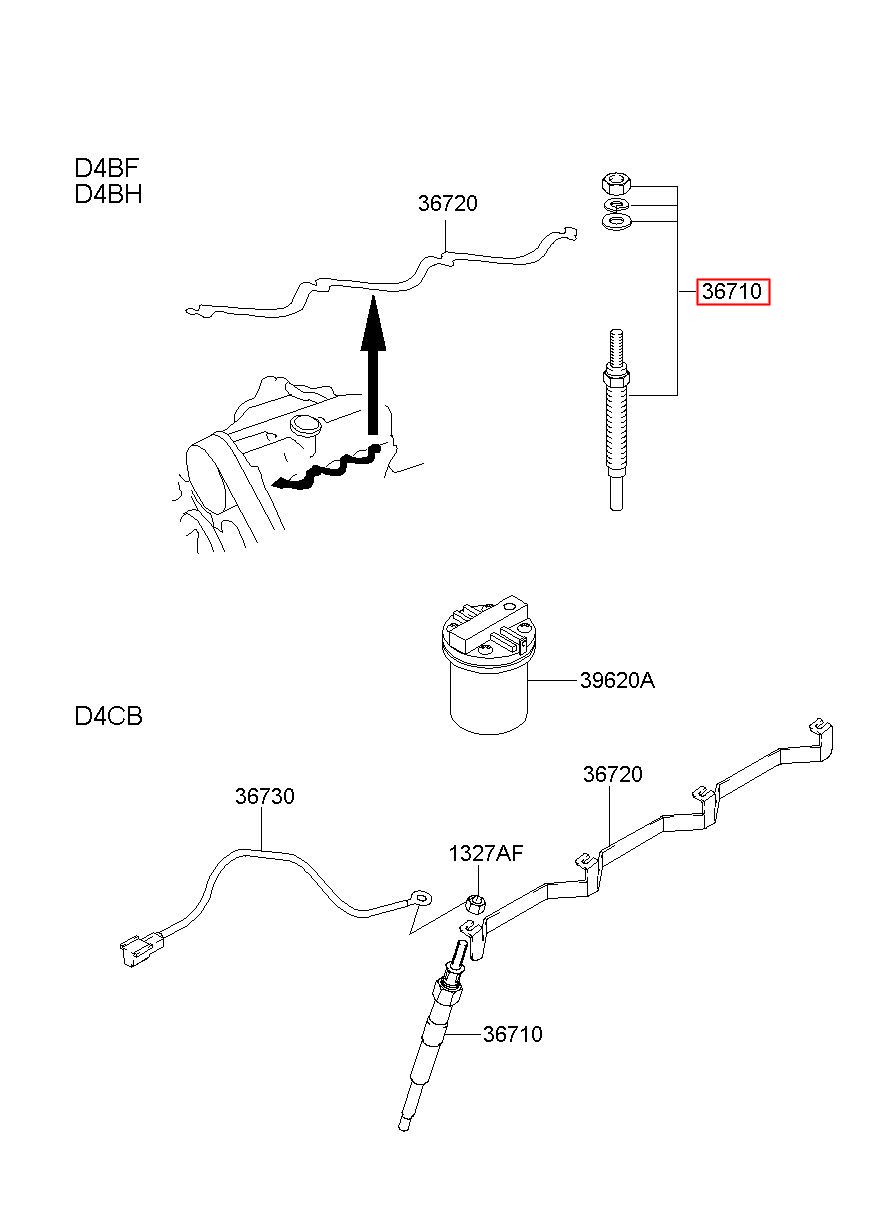 D4BF
D4BH

36720

36710

39620A

D4CB

36730

36720

1327AF

36710