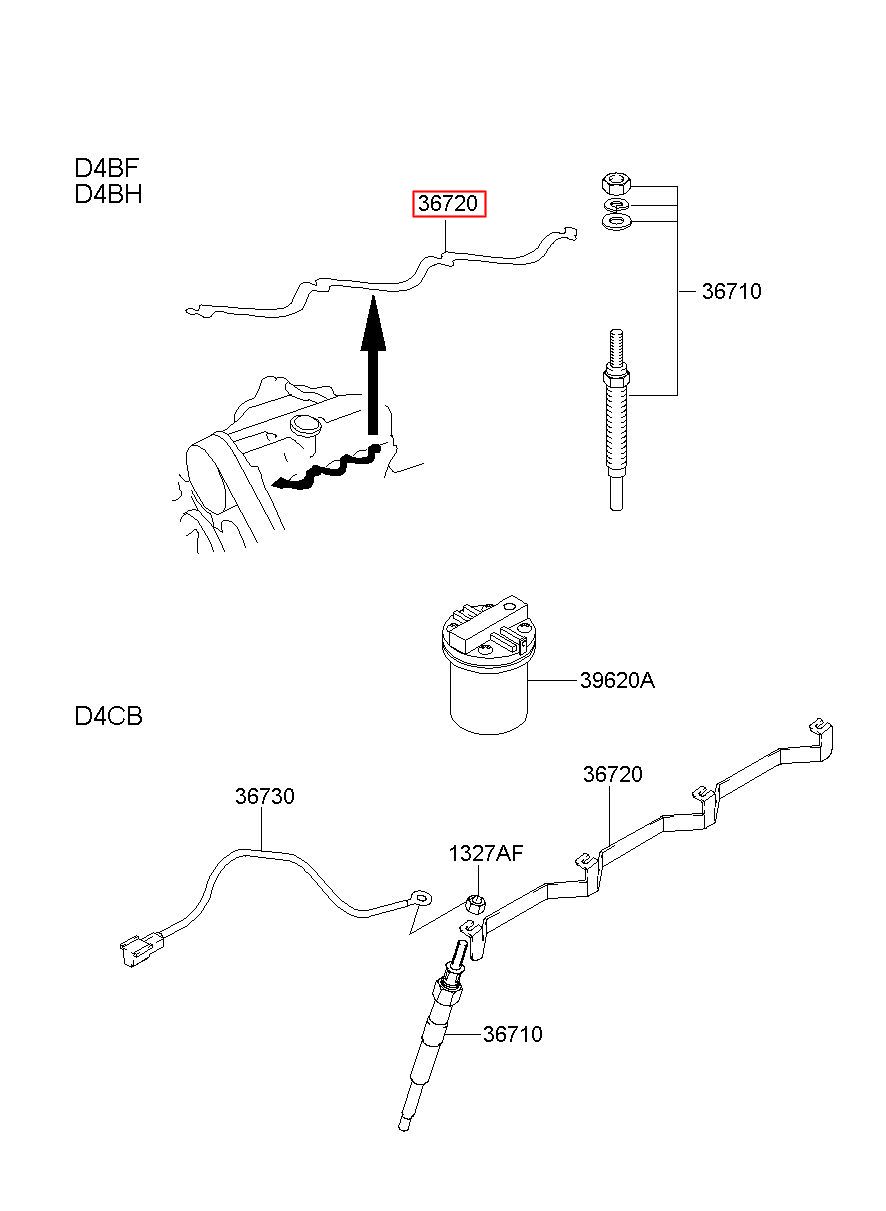 D4BF
D4BH

36720

36710

39620A

D4CB

36730

36720

1327AF

36710