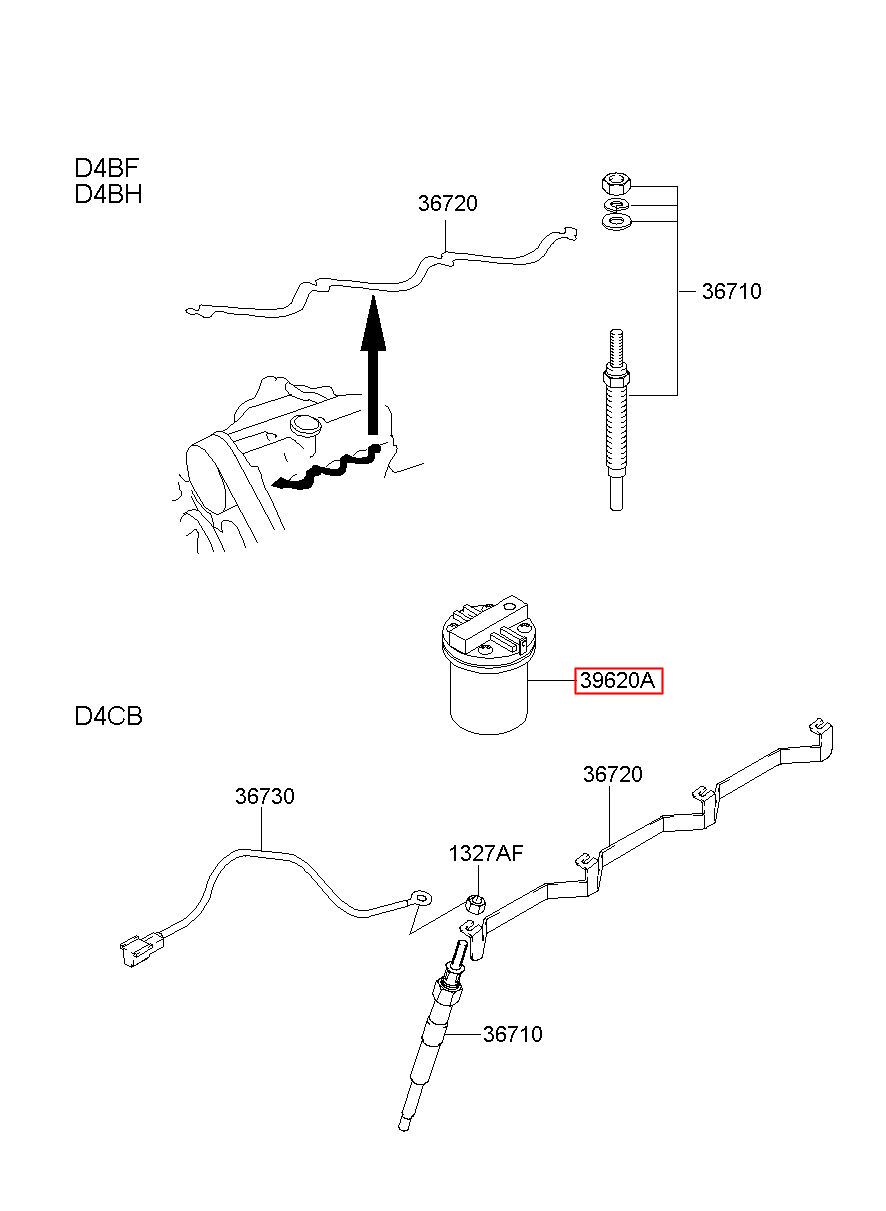 D4BF
D4BH

36720

36710

39620A

D4CB

36730

36720

1327AF

36710