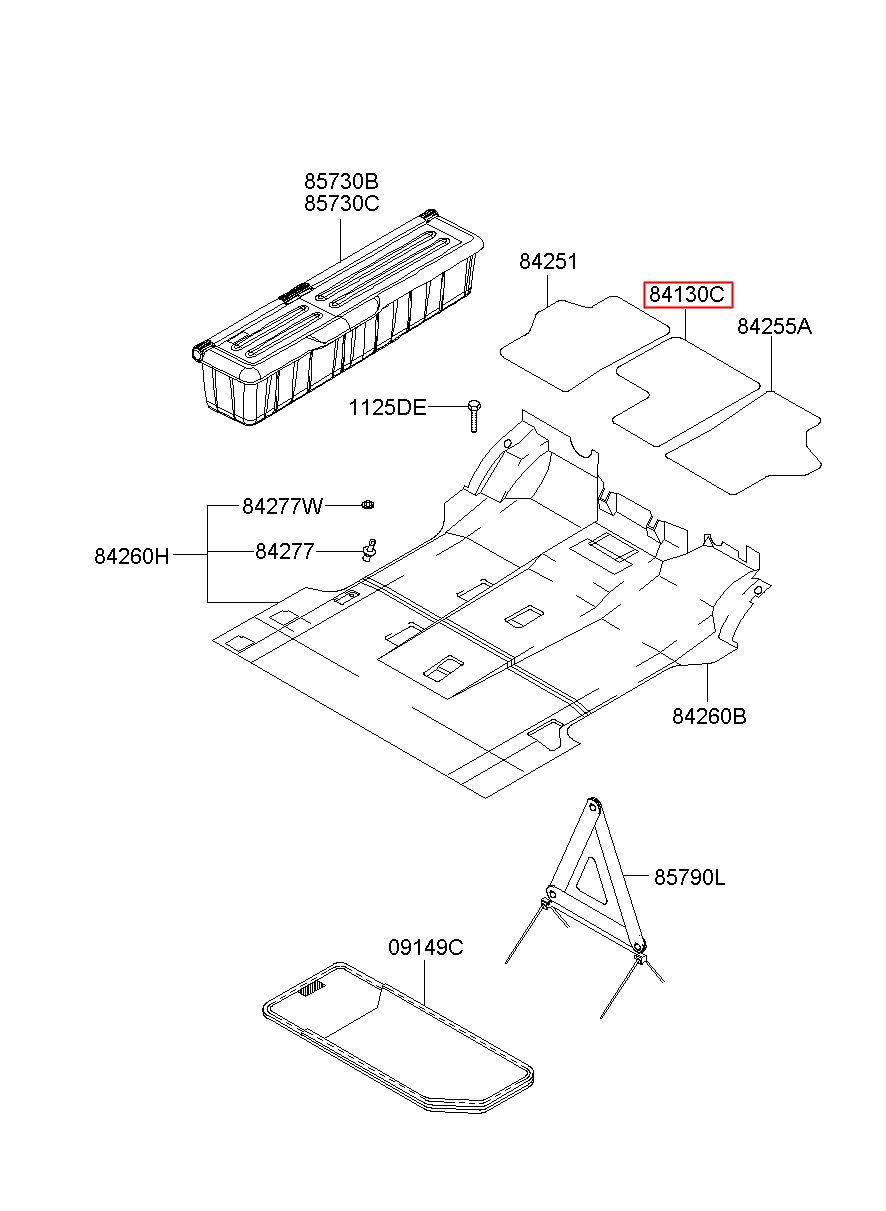 85730B
85730C

84251

84130C

84255A

1125DE

84277W

84260H

84277

84260B

85790L

09149C