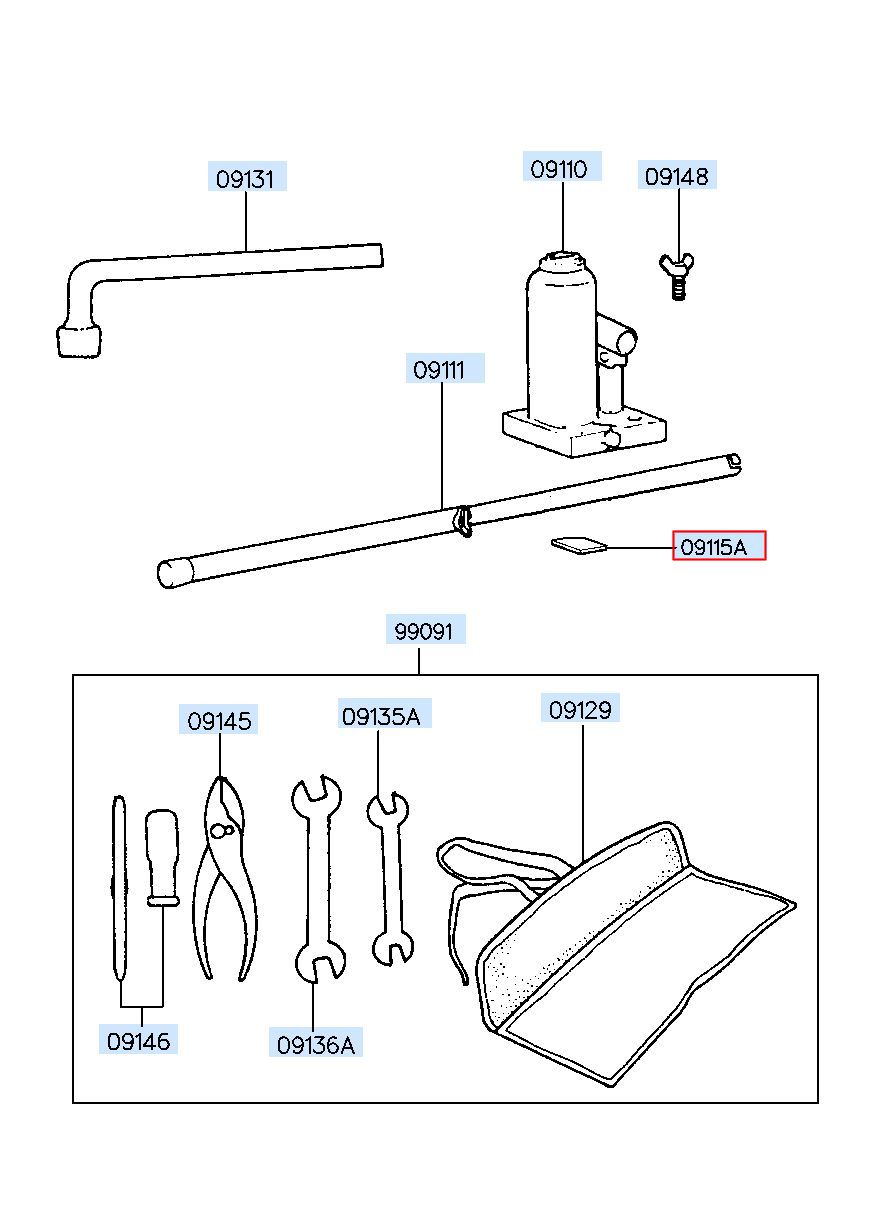 09131
09110
09148
09111
09115A
99091
09145
09135A
09129
09146
09136A