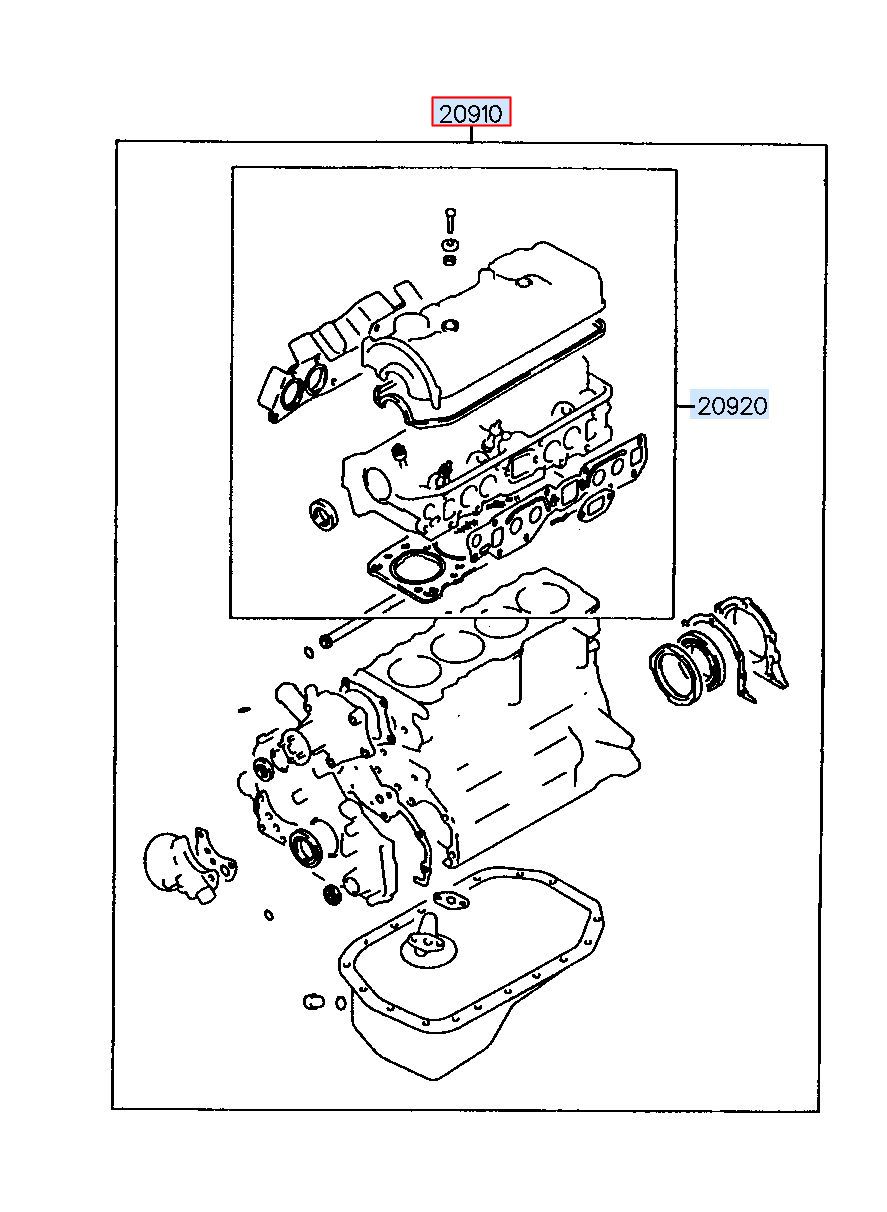 20910

20920