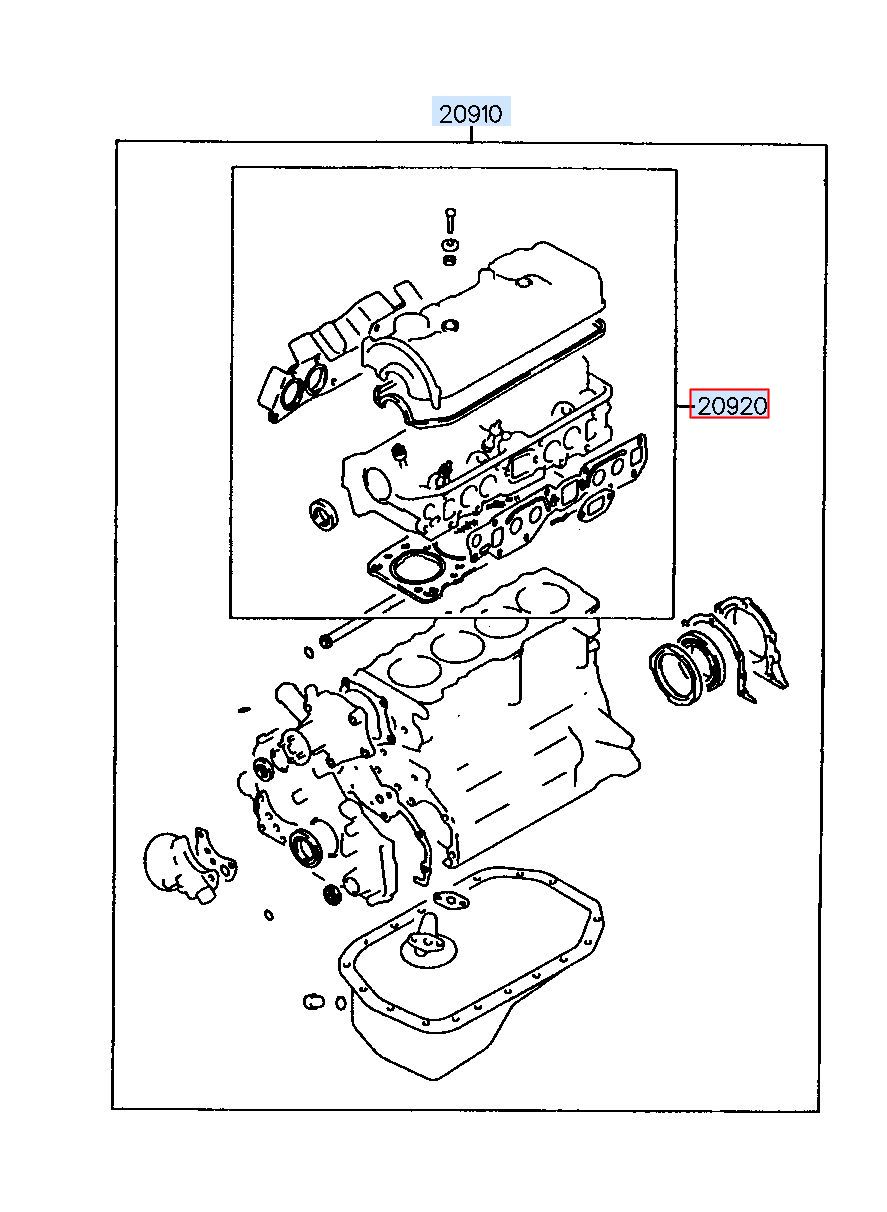 20910

20920