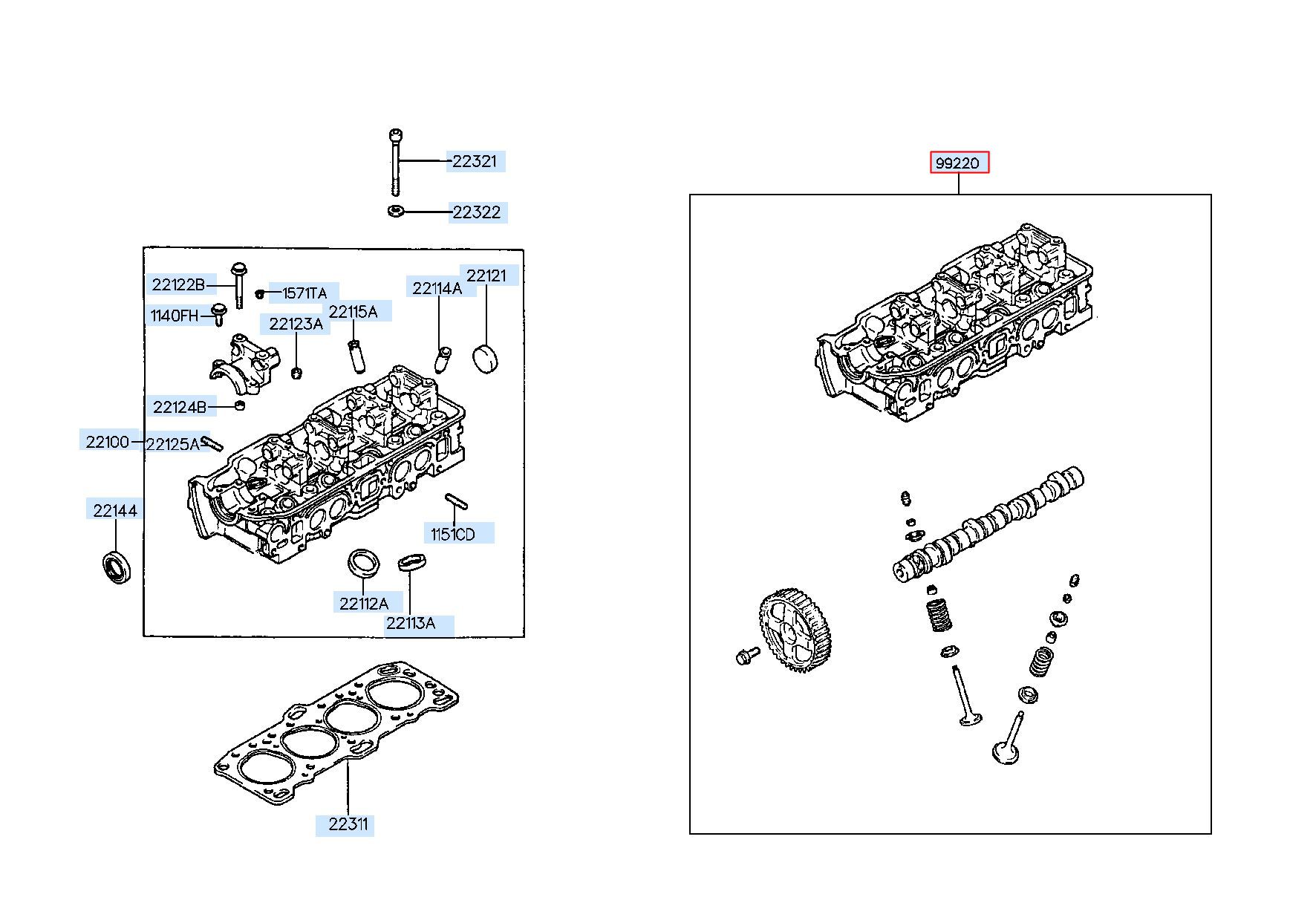 22321
22322
22122B
1571TA
22114A
22121
1140FH
22123A
22115A
22124B
22100
22125A
22144
1151CD
22112A
22113A
22311
99220