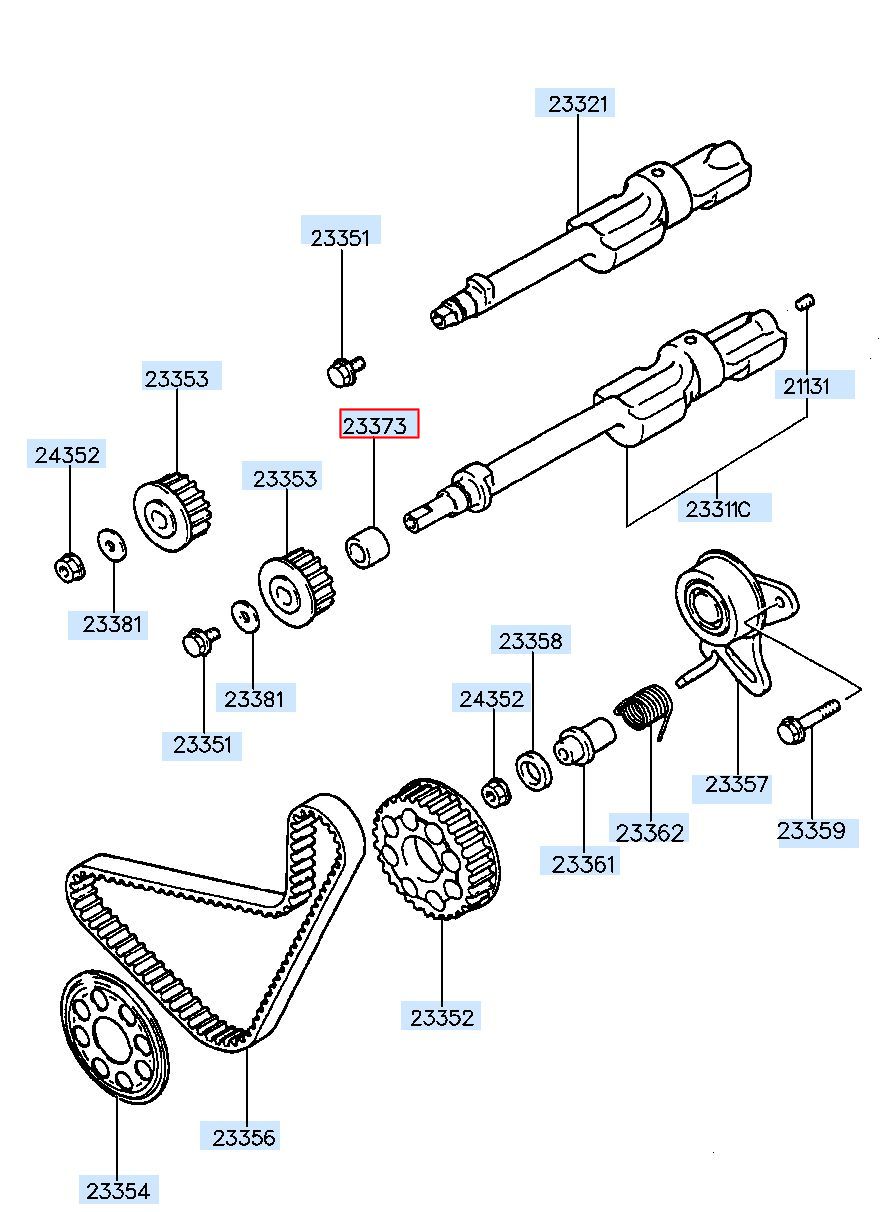 23321
23351
23353
21131
23373
24352
23353
23311C
23381
23358
23381
24352
23351
23357
23362
23359
23361
23352
23356
23354