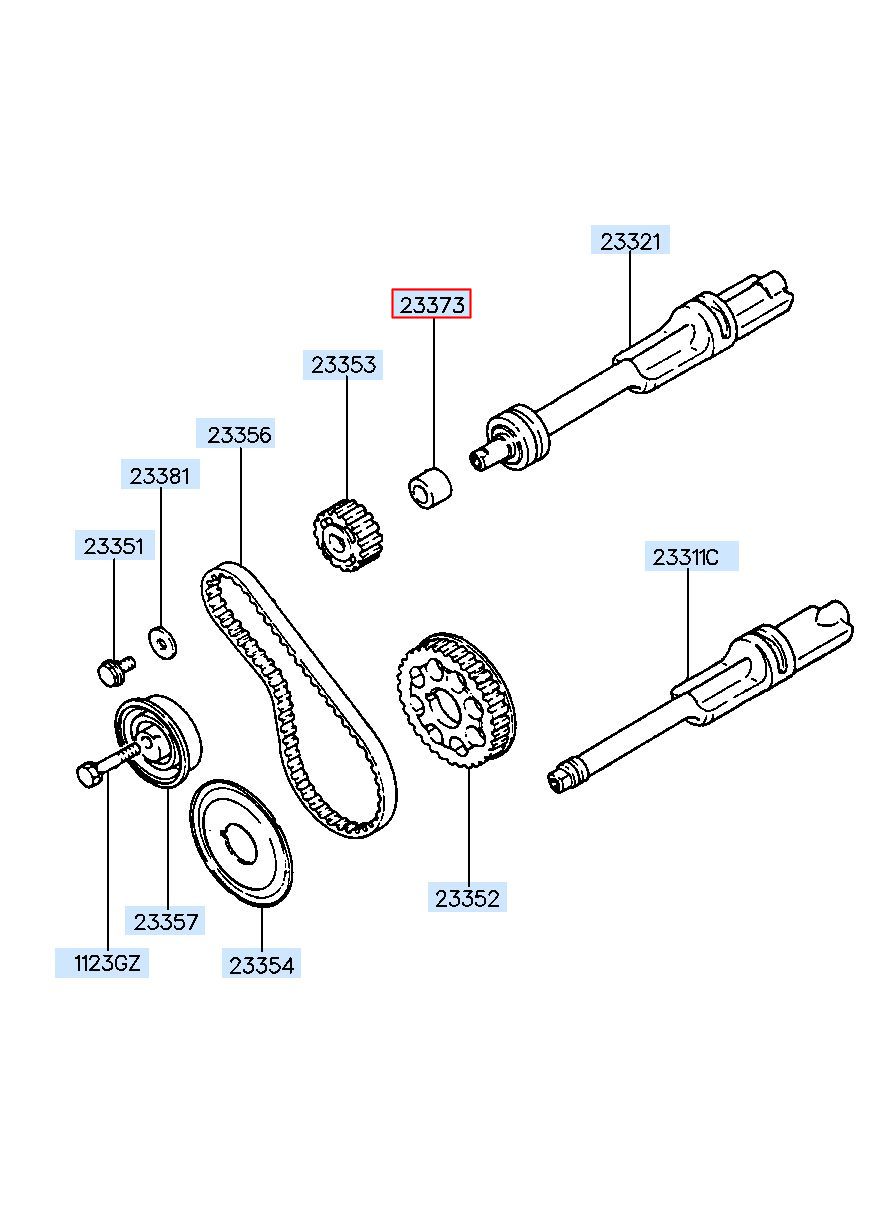 23321

23373

23353

23356

23381

23351

23311C

23352

23357

1123GZ

23354