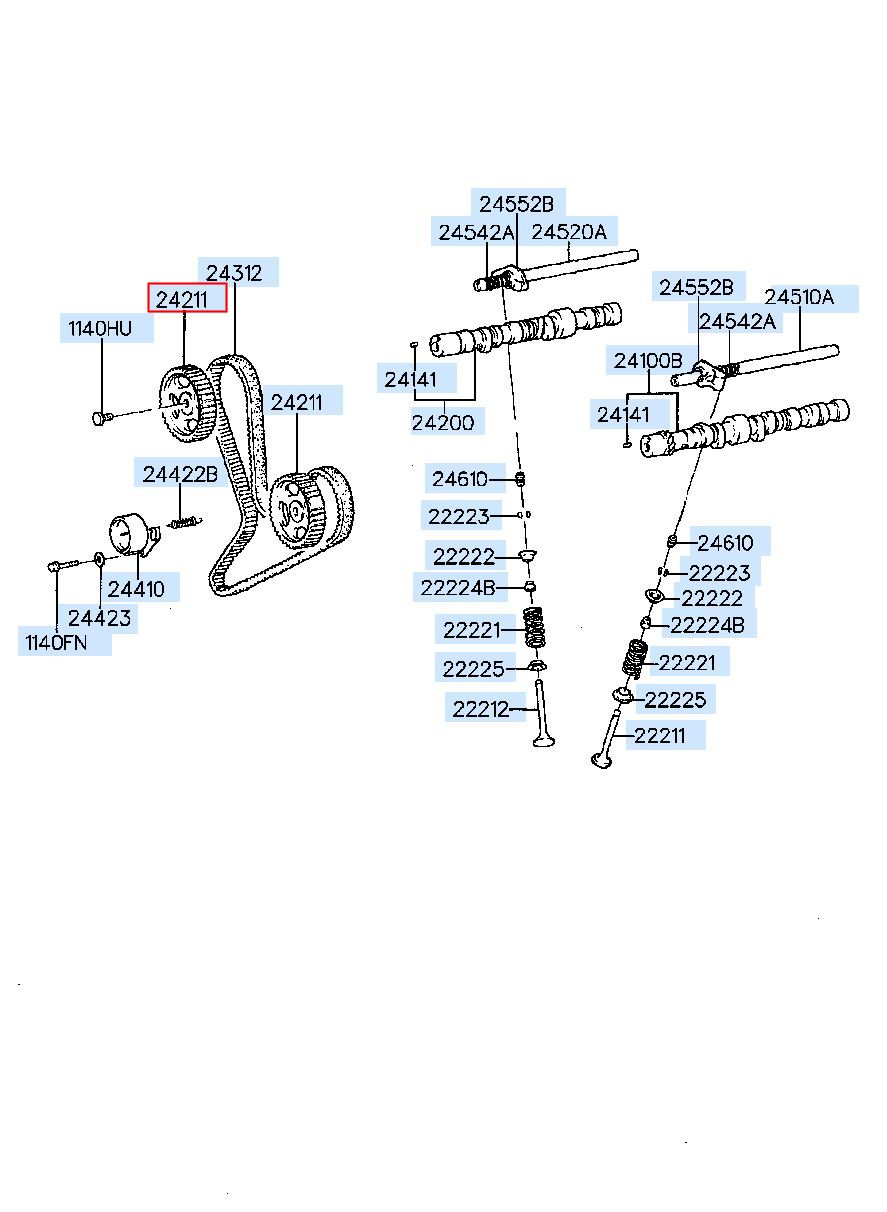 24312
24211
1140HU
24211
24422B
24410
24423
1140FN
24552B
24542A
24520A
24141
24200
24610
22223
22222
22224B
22221
22225
22212
24552B
24510A
24542A
24100B
24141
24610
22223
22222
22224B
22221
22225
22211