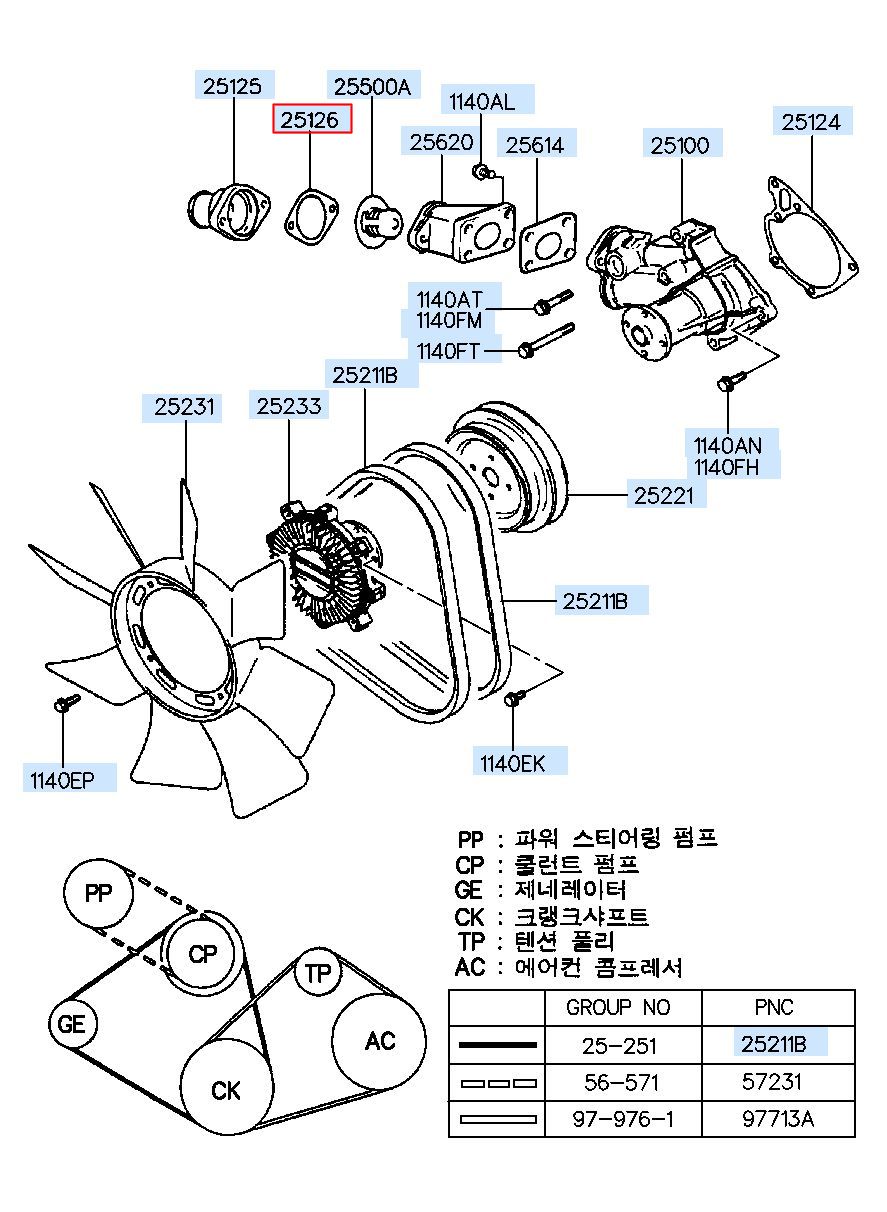 25125
25126
25500A
1140AL
25620
25614
25100
25124
1140AT
1140FM
1140FT
25211B
25231
25233
1140AN
1140FH
25221
25211B
1140EP
1140EK

PP : 파워 스티어링 펌프
CP : 쿨런트 펌프
GE : 제네레이터
CK : 크랭크샤프트
TP : 텐션 풀리
AC : 에어컨 콤프레서

PP
CP
TP
GE
AC
CK

| | GROUP NO | PNC |
|---|---|---|
| | 25-251 | 25211B |
| | 56-571 | 57231 |
| | 97-976-1 | 97713A |