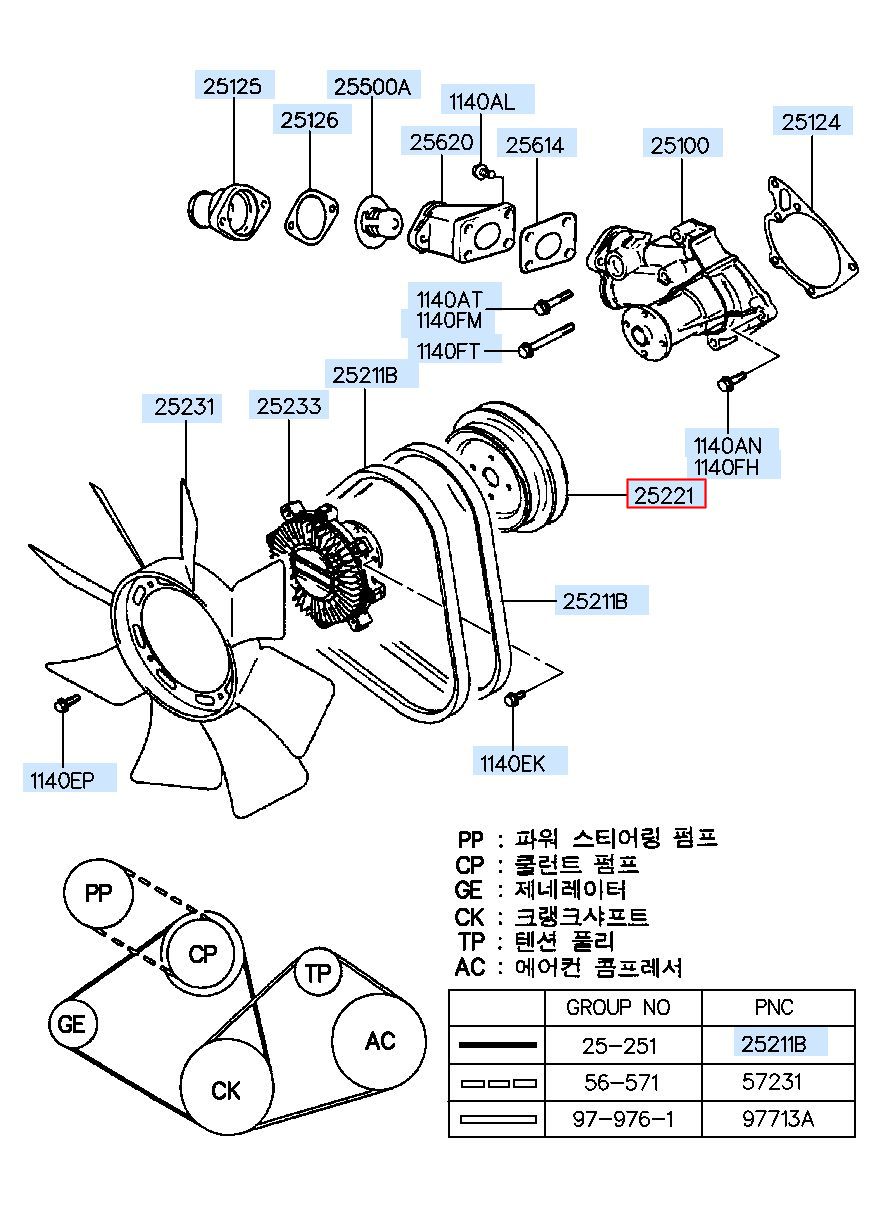 25125
25126
25500A
1140AL
25620
25614
25100
25124
1140AT
1140FM
1140FT
25211B
25231
25233
1140AN
1140FH
25221
25211B
1140EP
1140EK

PP : 파워 스티어링 펌프
CP : 쿨런트 펌프
GE : 제네레이터
CK : 크랭크샤프트
TP : 텐션 풀리
AC : 에어컨 콤프레서

PP
CP
TP
GE
AC
CK

| | GROUP NO | PNC |
|---|---|---|
| | 25-251 | 25211B |
| | 56-571 | 57231 |
| | 97-976-1 | 97713A |