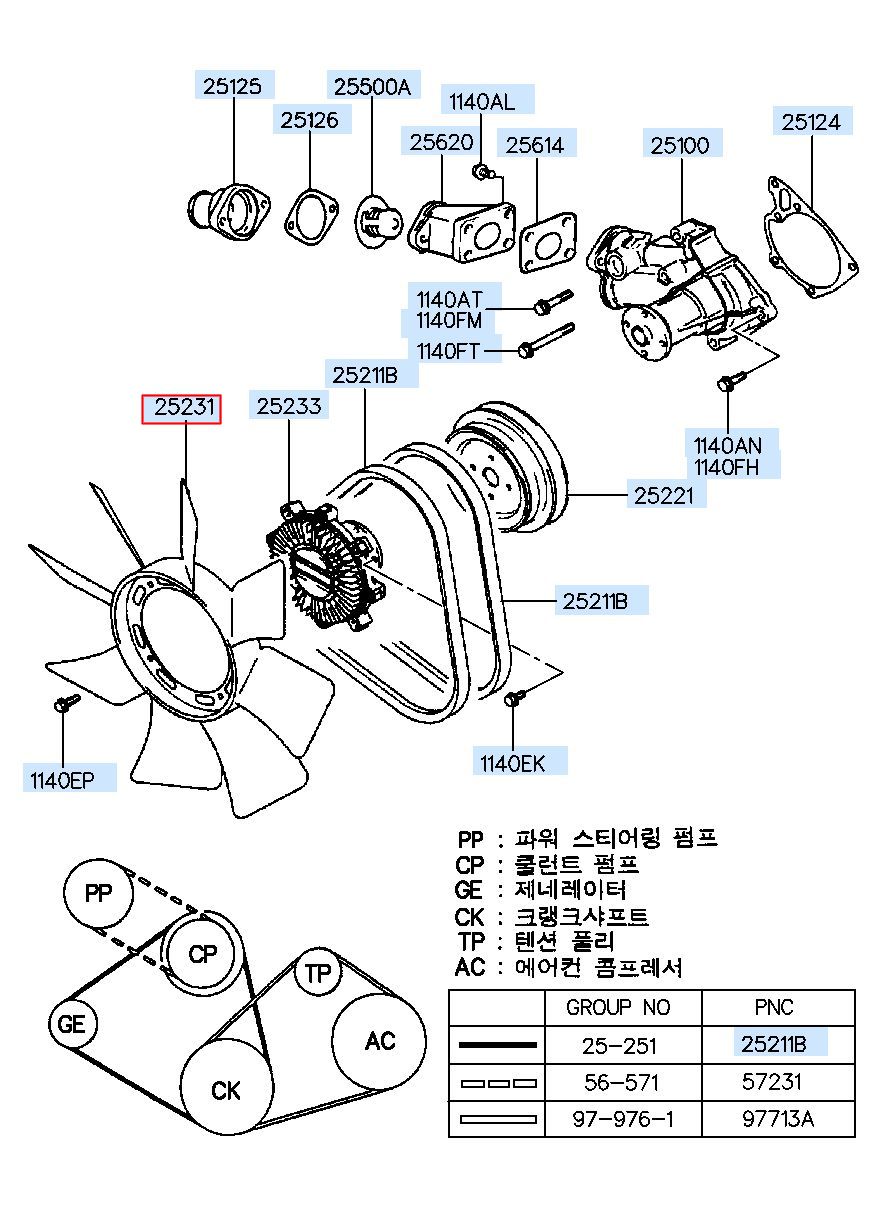 25125
25126
25500A
1140AL
25620
25614
25100
25124
1140AT
1140FM
1140FT
25211B
25231
25233
1140AN
1140FH
25221
25211B
1140EP
1140EK

PP : 파워 스티어링 펌프
CP : 쿨런트 펌프
GE : 제네레이터
CK : 크랭크샤프트
TP : 텐션 풀리
AC : 에어컨 콤프레서

PP
CP
GE
TP
AC
CK

| | GROUP NO | PNC |
|---|---|---|
| | 25-251 | 25211B |
| | 56-571 | 57231 |
| | 97-976-1 | 97713A |