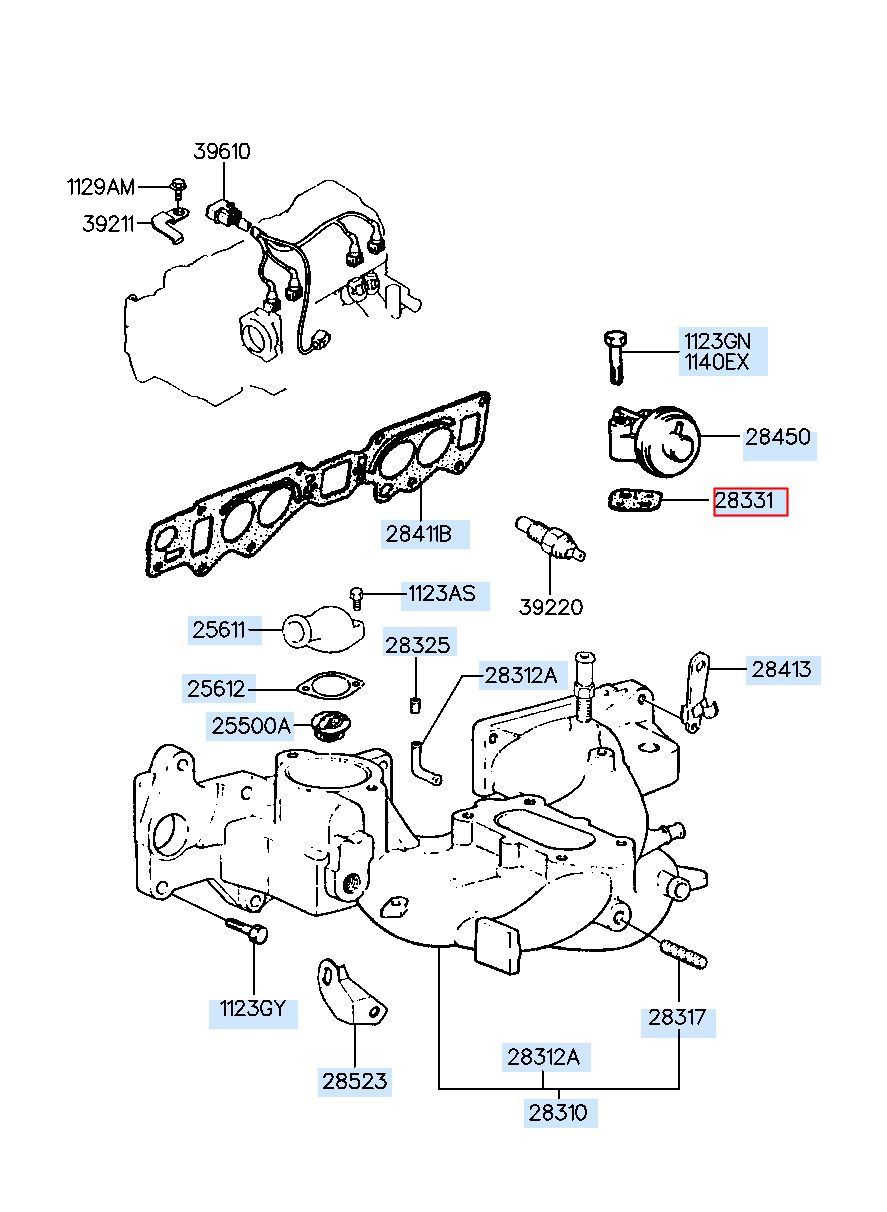 39610
1129AM
39211
1123GN
1140EX
28450
28331
28411B
39220
1123AS
25611
28325
28312A
28413
25612
25500A
1123GY
28523
28317
28312A
28310