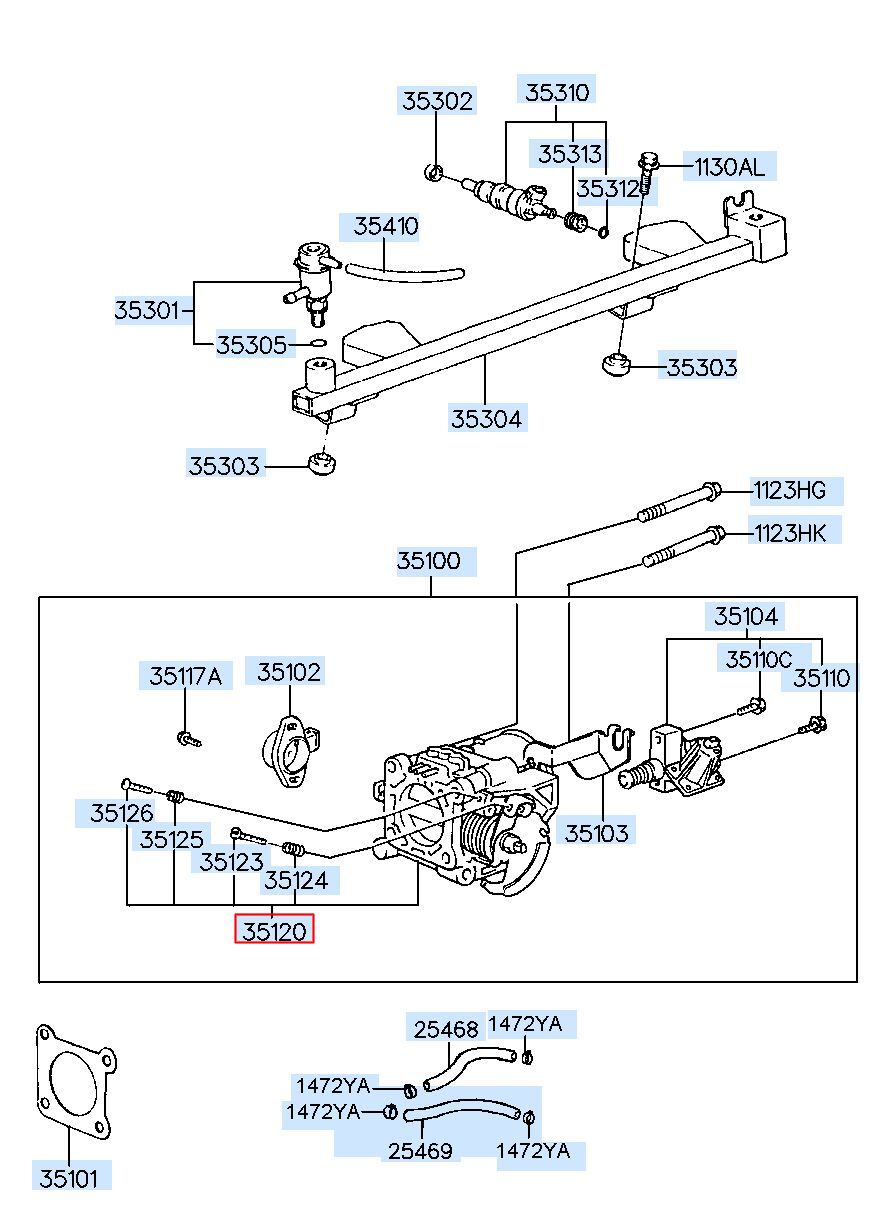 35302
35310
35313
35312
1130AL
35410
35301
35305
35303
35304
35303
1123HG
1123HK
35100
35104
35110C
35110
35117A
35102
35126
35125
35123
35124
35103
35120
25468
1472YA
1472YA
1472YA
25469
1472YA
35101