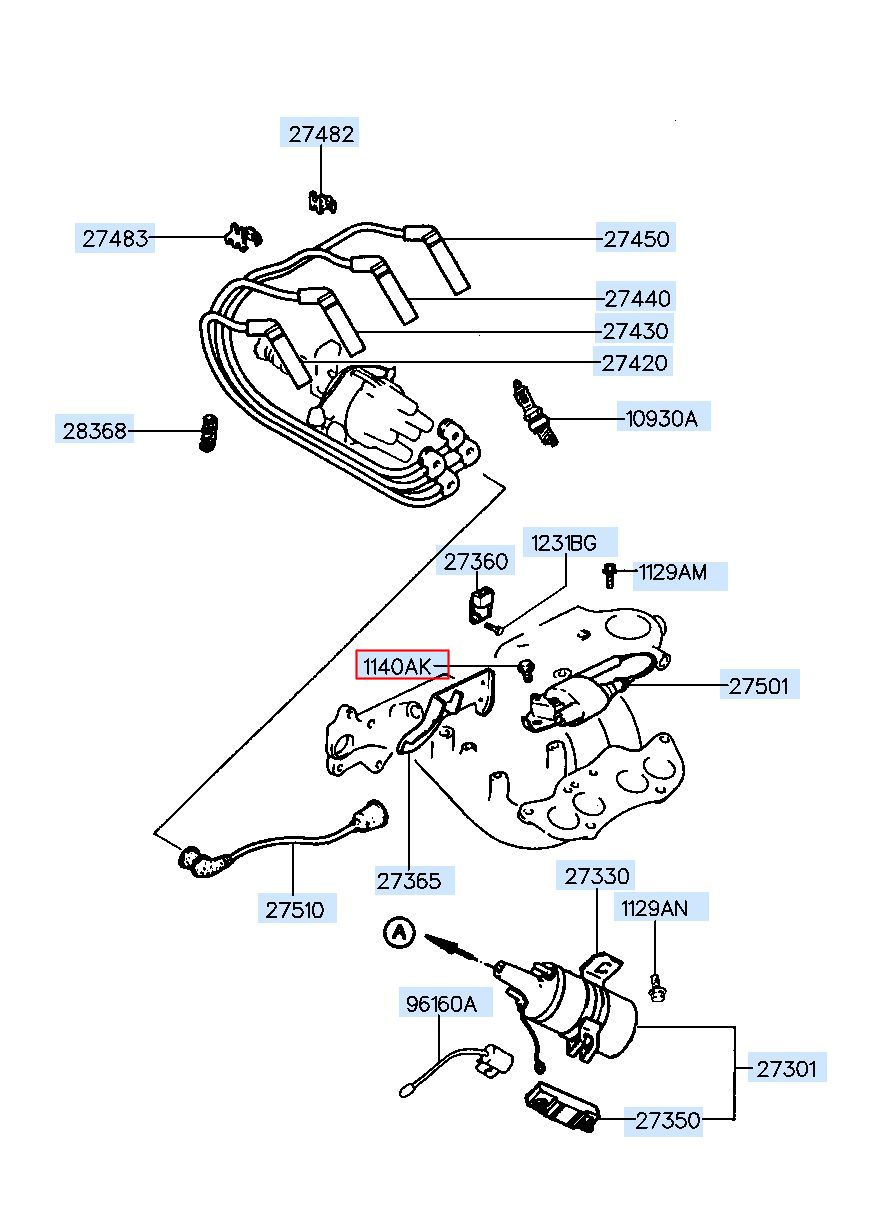 27482
27483
27450
27440
27430
27420
28368
10930A
1231BG
27360
1129AM
1140AK
27501
27365
27510
27330
1129AN
A
96160A
27301
27350