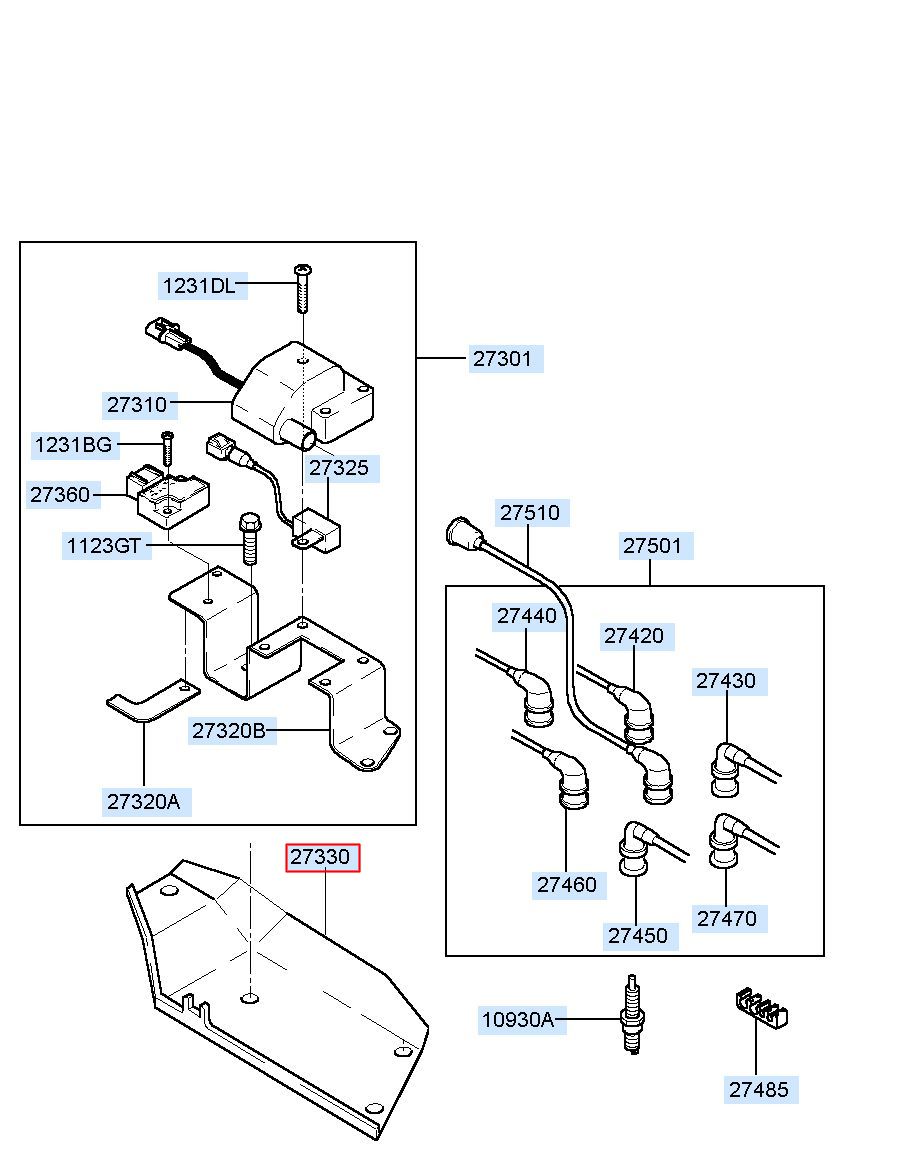 1231DL
27301
27310
1231BG
27325
27360
1123GT
27510
27501
27440
27420
27430
27320B
27320A
27330
27460
27450
27470
10930A
27485