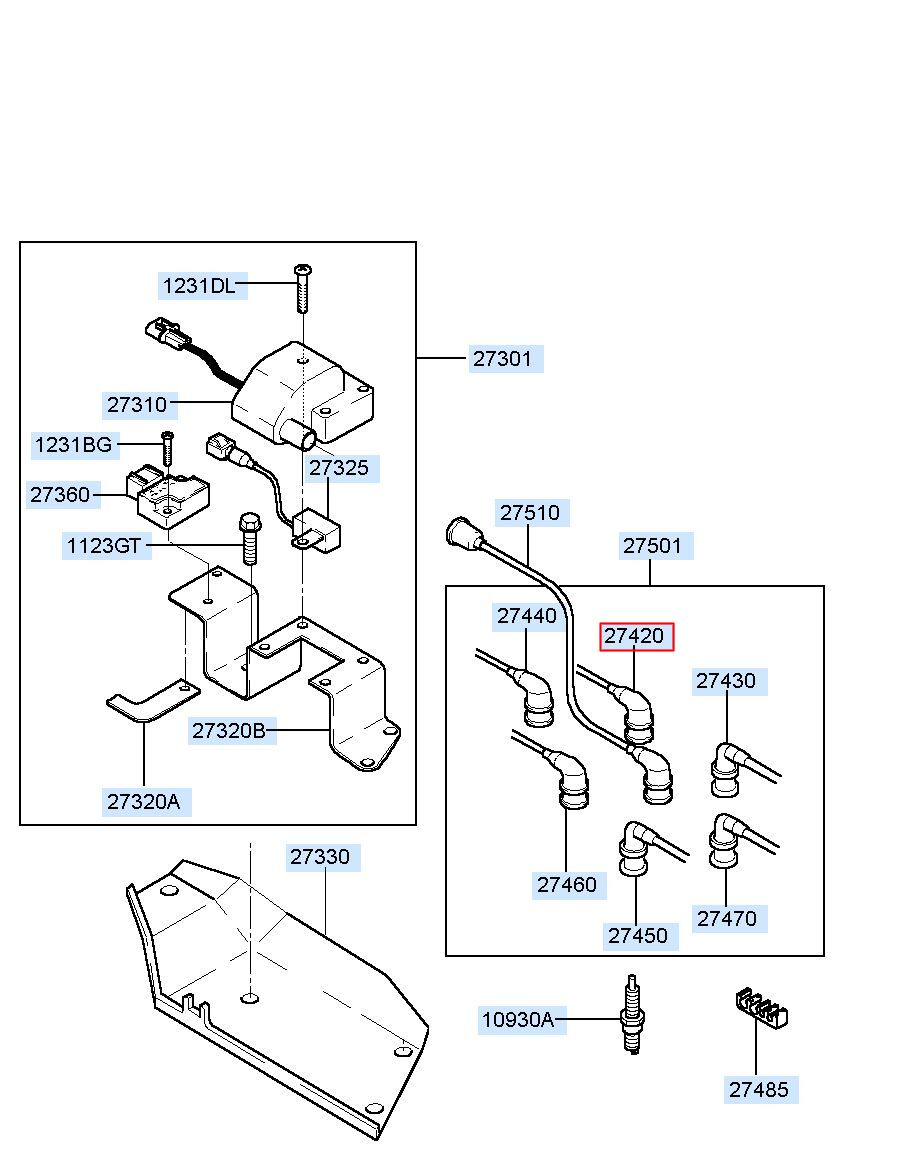 1231DL
27301
27310
1231BG
27325
27360
1123GT
27510
27501
27440
27420
27430
27320B
27320A
27330
27460
27450
27470
10930A
27485