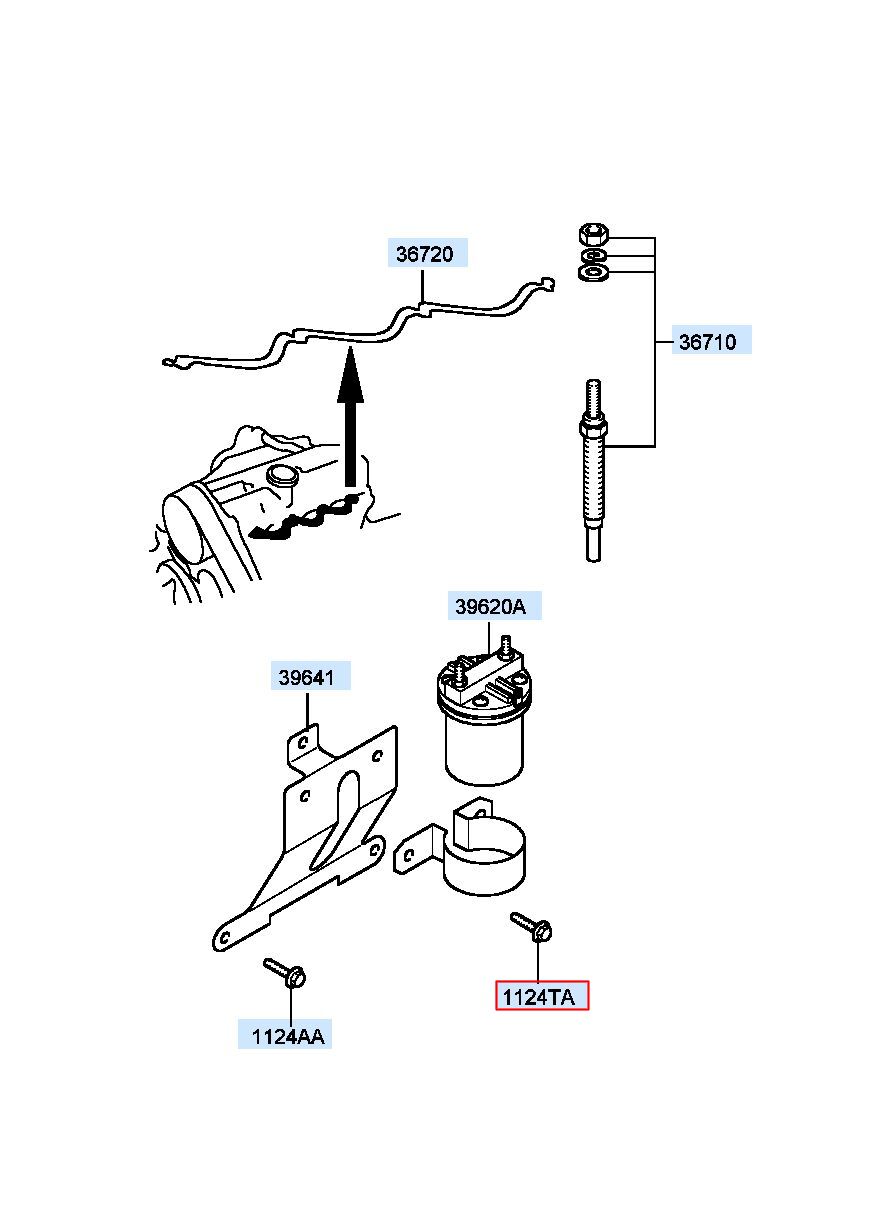 36720

36710

39620A

39641

1124TA

1124AA