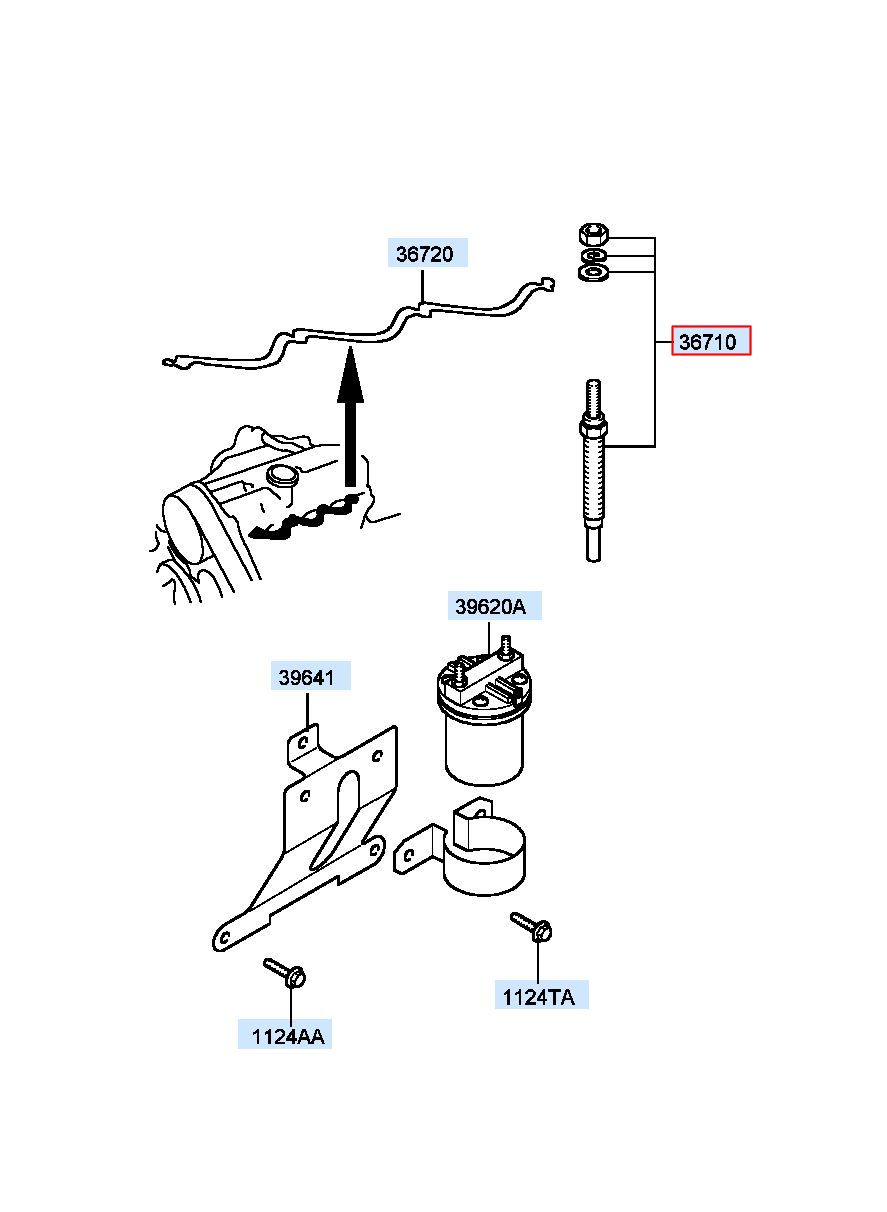 36720

36710

39620A

39641

1124TA

1124AA