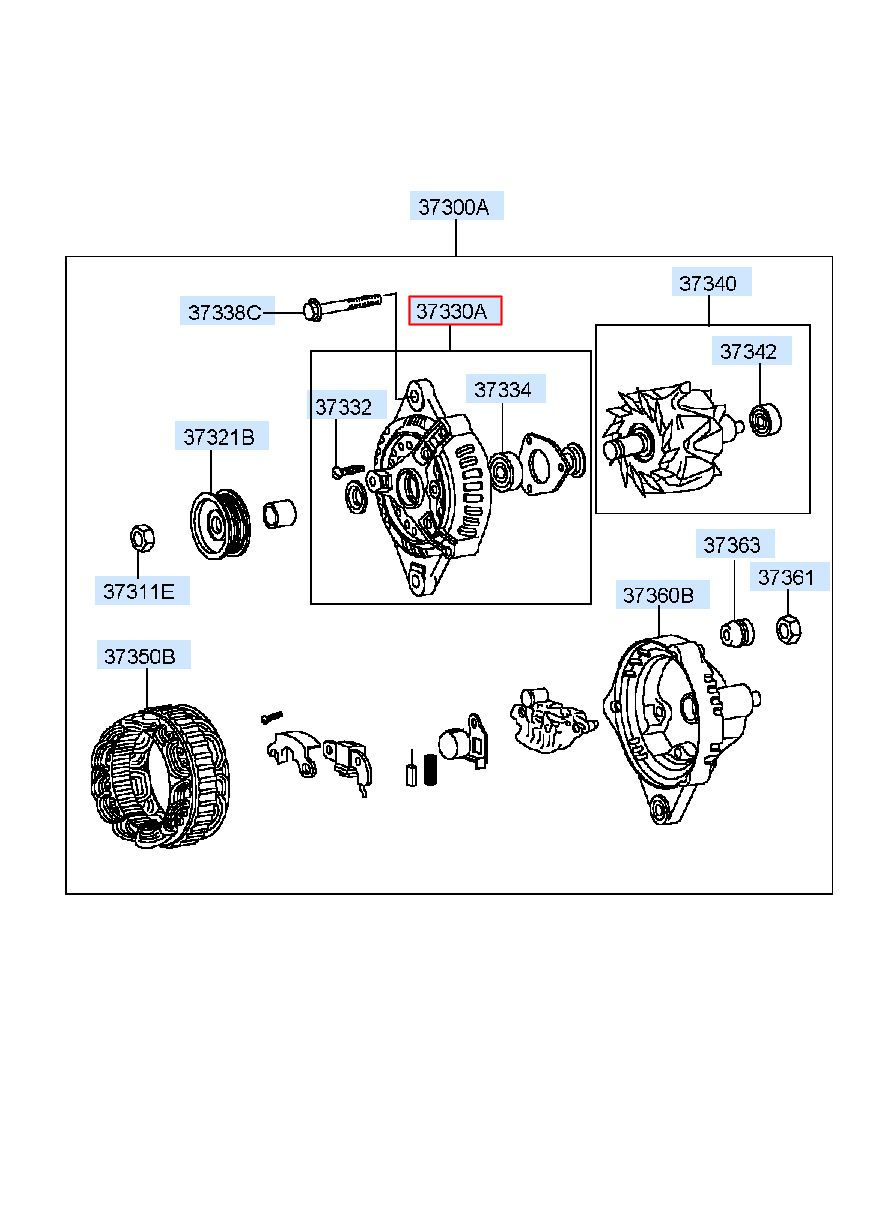 37300A

37338C

37330A

37340

37342

37332

37334

37321B

37311E

37363

37361

37360B

37350B