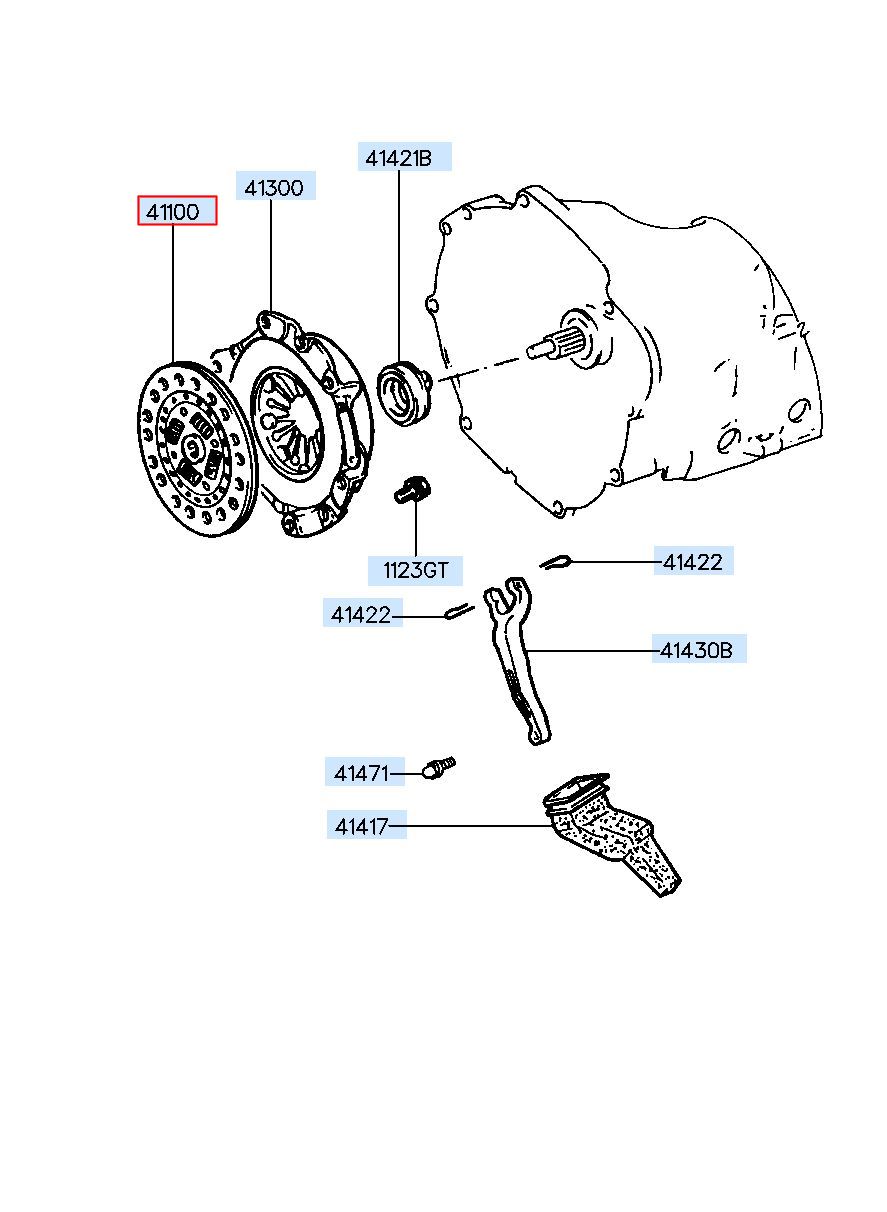 41421B
41300
41100
1123GT
41422
41422
41430B
41471
41417