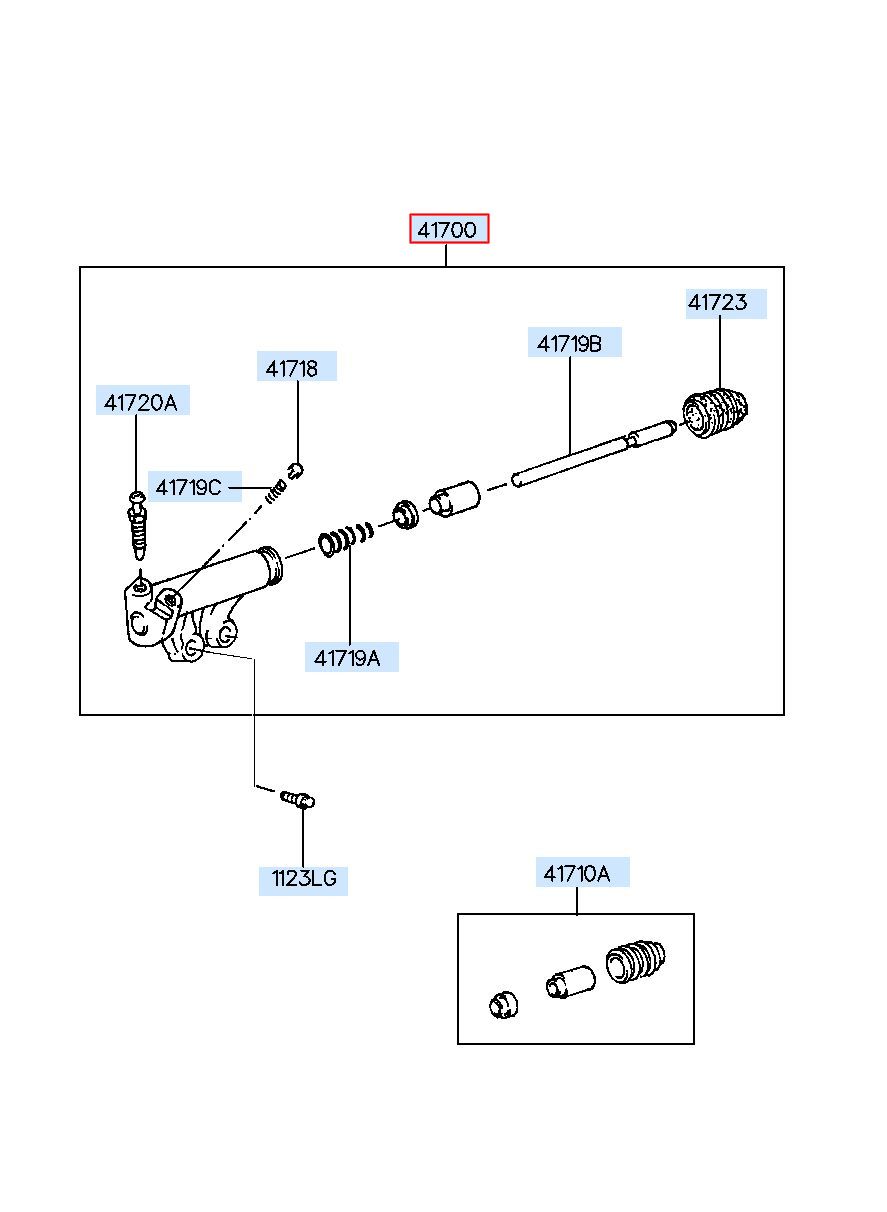 41700

41723

41719B

41718

41720A

41719C

41719A

1123LG

41710A