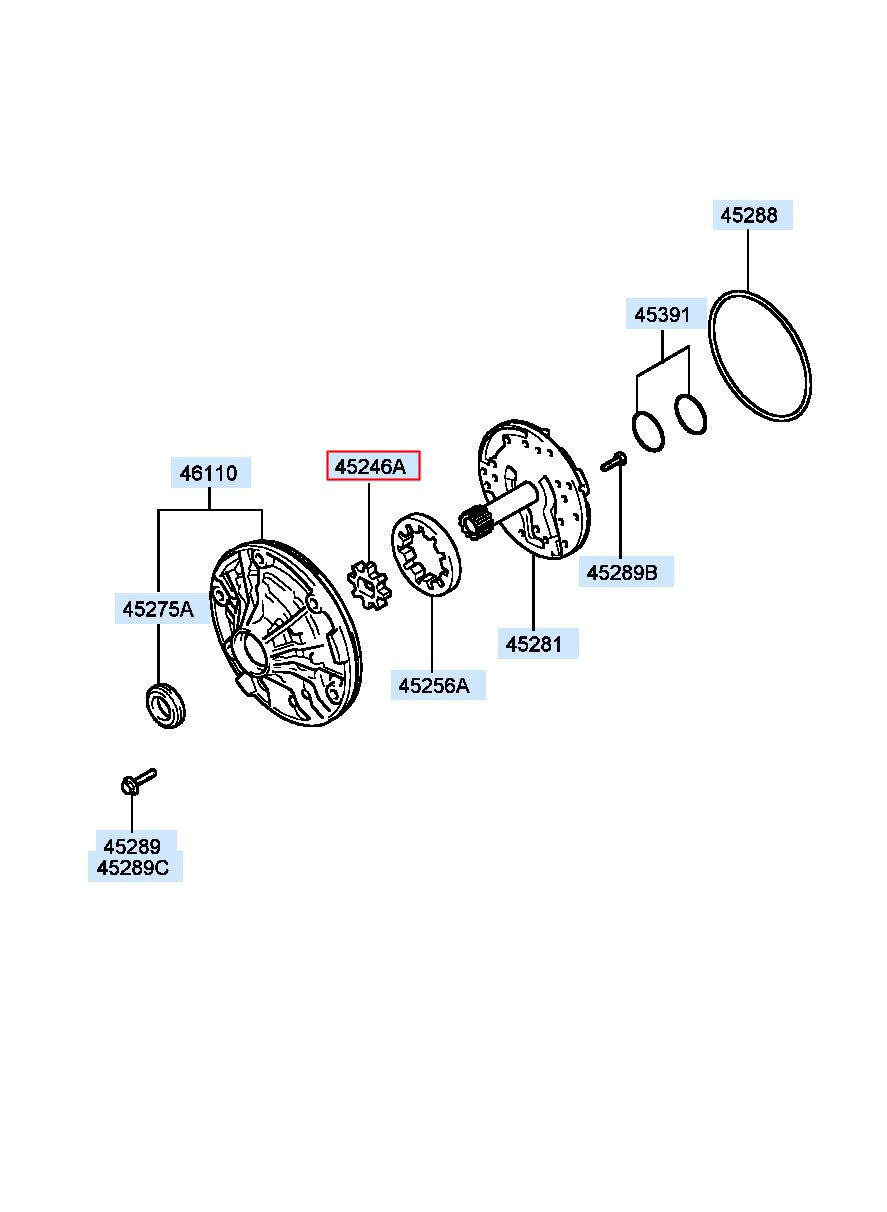 45288
45391
46110
45246A
45289B
45275A
45281
45256A
45289
45289C