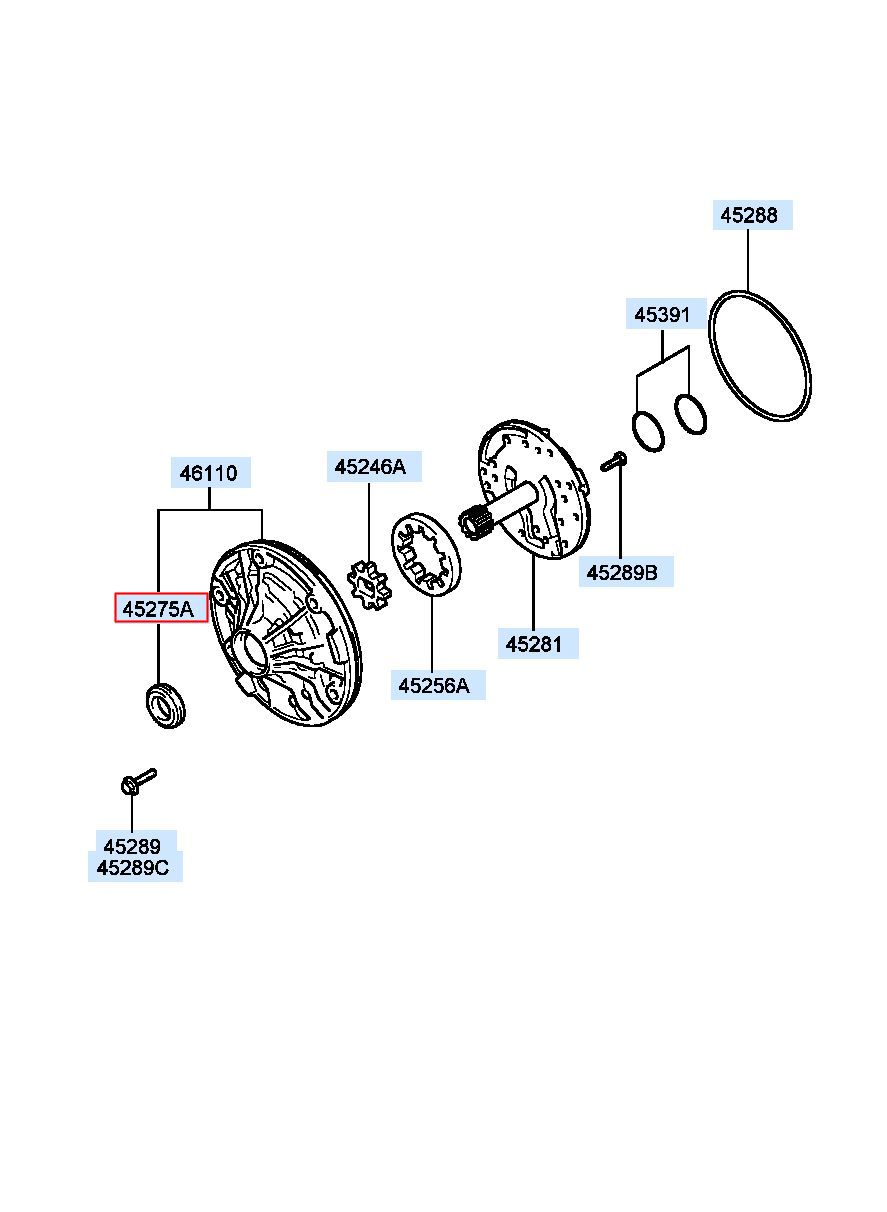 45288

45391

46110

45246A

45289B

45275A

45281

45256A

45289
45289C