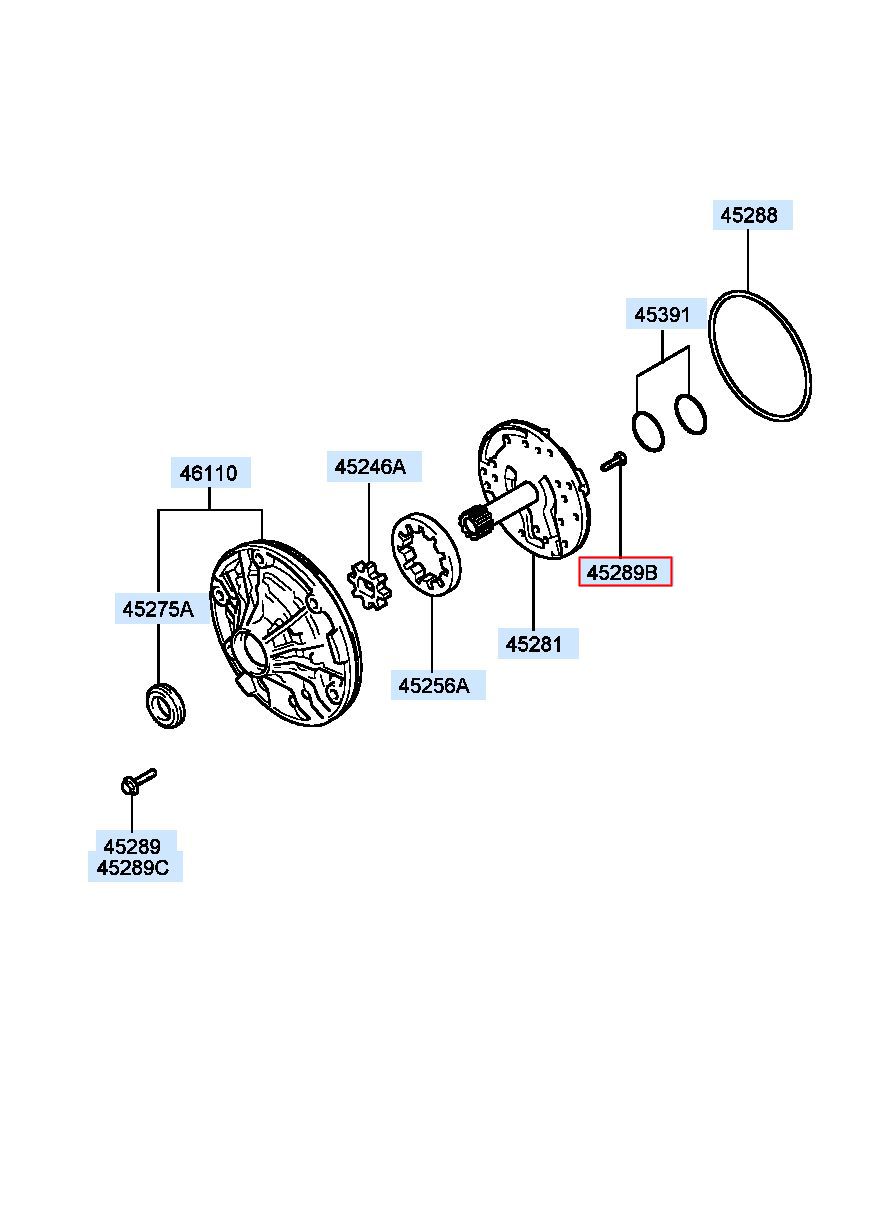 45288

45391

46110

45246A

45289B

45275A

45281

45256A

45289
45289C