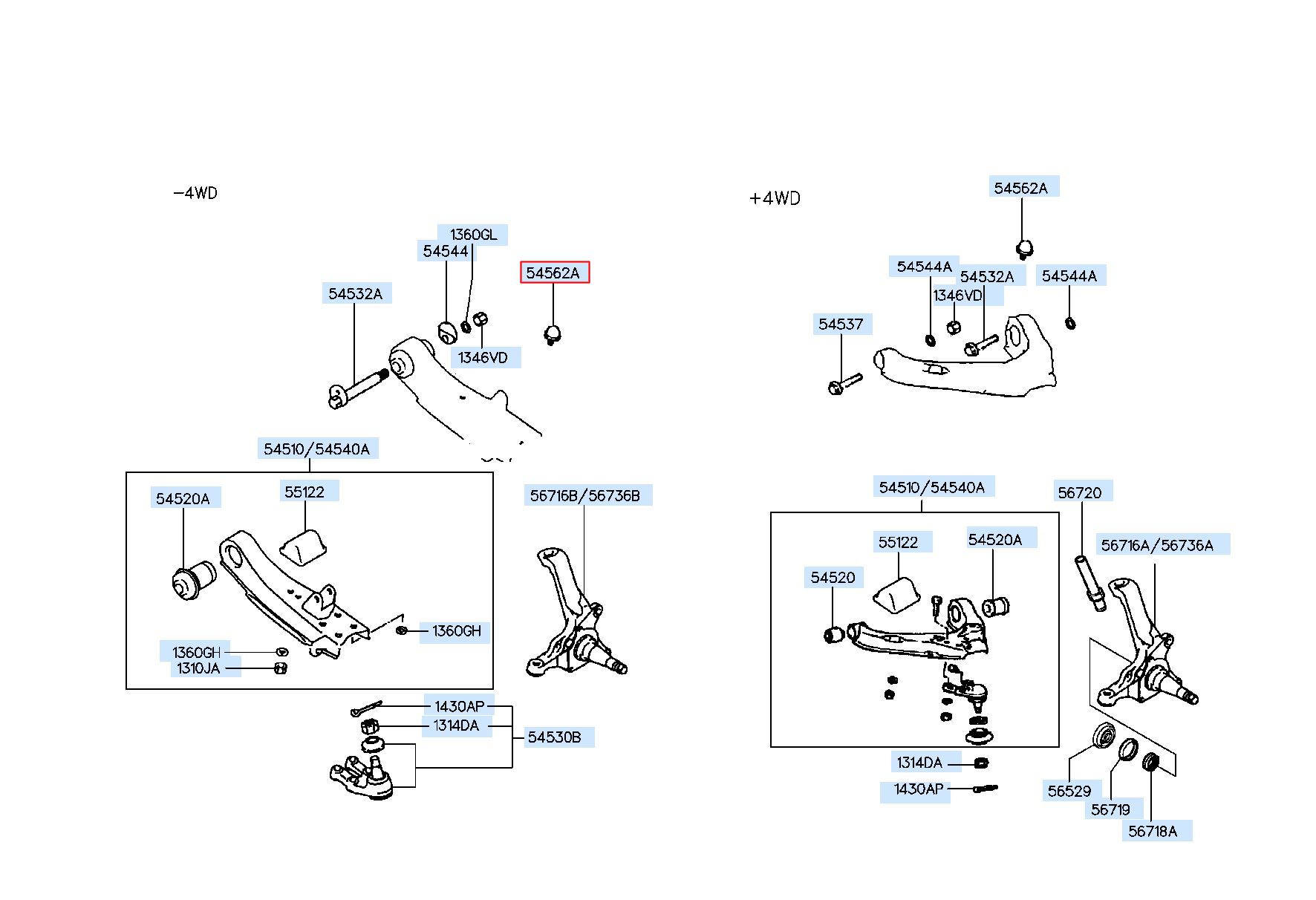 -4WD

1360GL
54544
54562A
54532A
1346VD
54510/54540A
54520A
55122
56716B/56736B
1360GH
1360GH
1310JA
1430AP
1314DA
54530B

+4WD

54562A
54544A
54532A
54544A
1346VD
54537
54510/54540A
56720
55122
54520A
56716A/56736A
54520
1314DA
1430AP
56529
56719
56718A