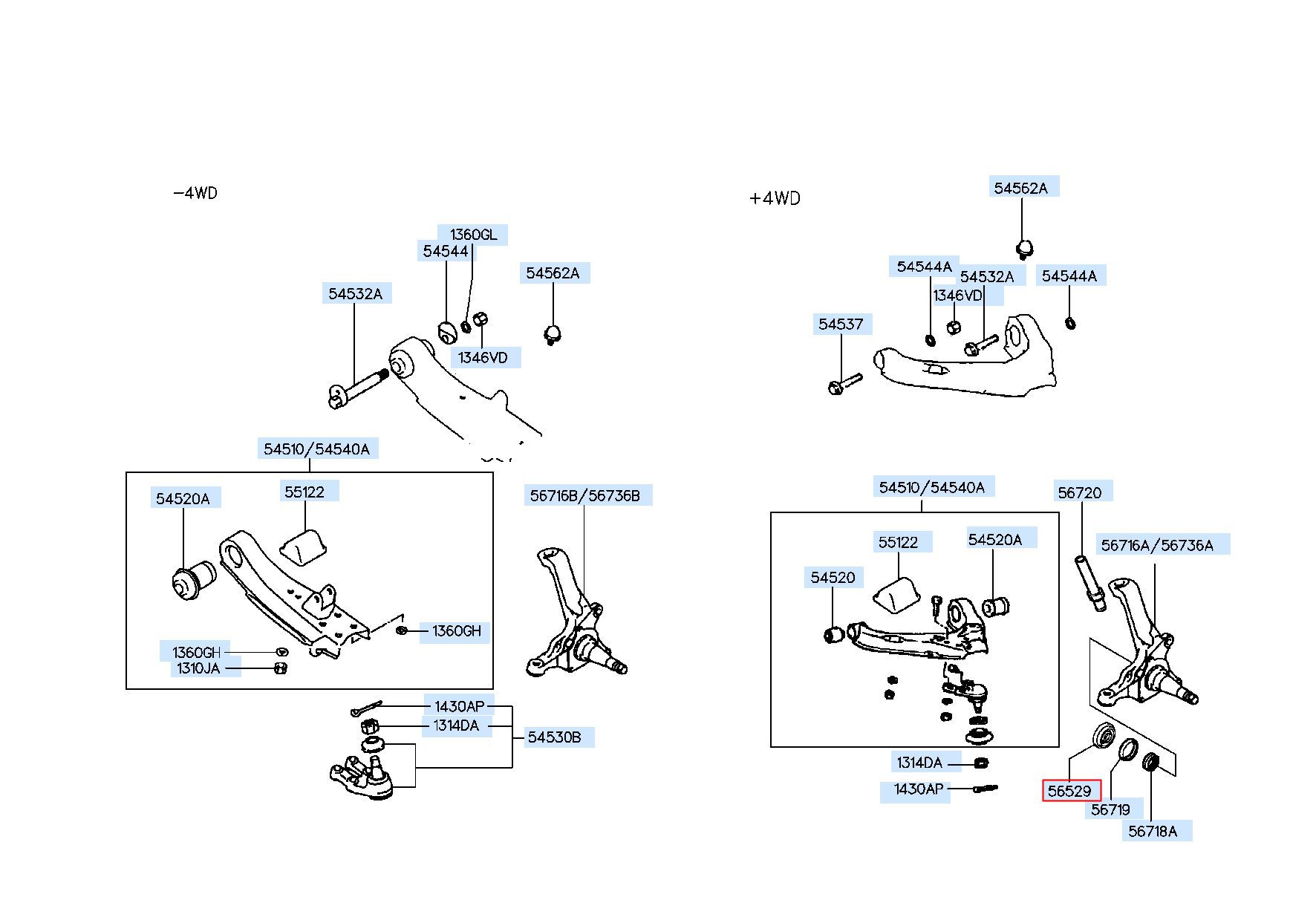 -4WD

1360GL
54544
54562A
54532A
1346VD

54510/54540A
54520A
55122
56716B/56736B
1360GH
1360GH
1310JA
1430AP
1314DA
54530B

+4WD

54562A
54544A
54532A
54544A
1346VD
54537

54510/54540A
56720
55122
54520A
56716A/56736A
54520
1314DA
1430AP
56529
56719
56718A