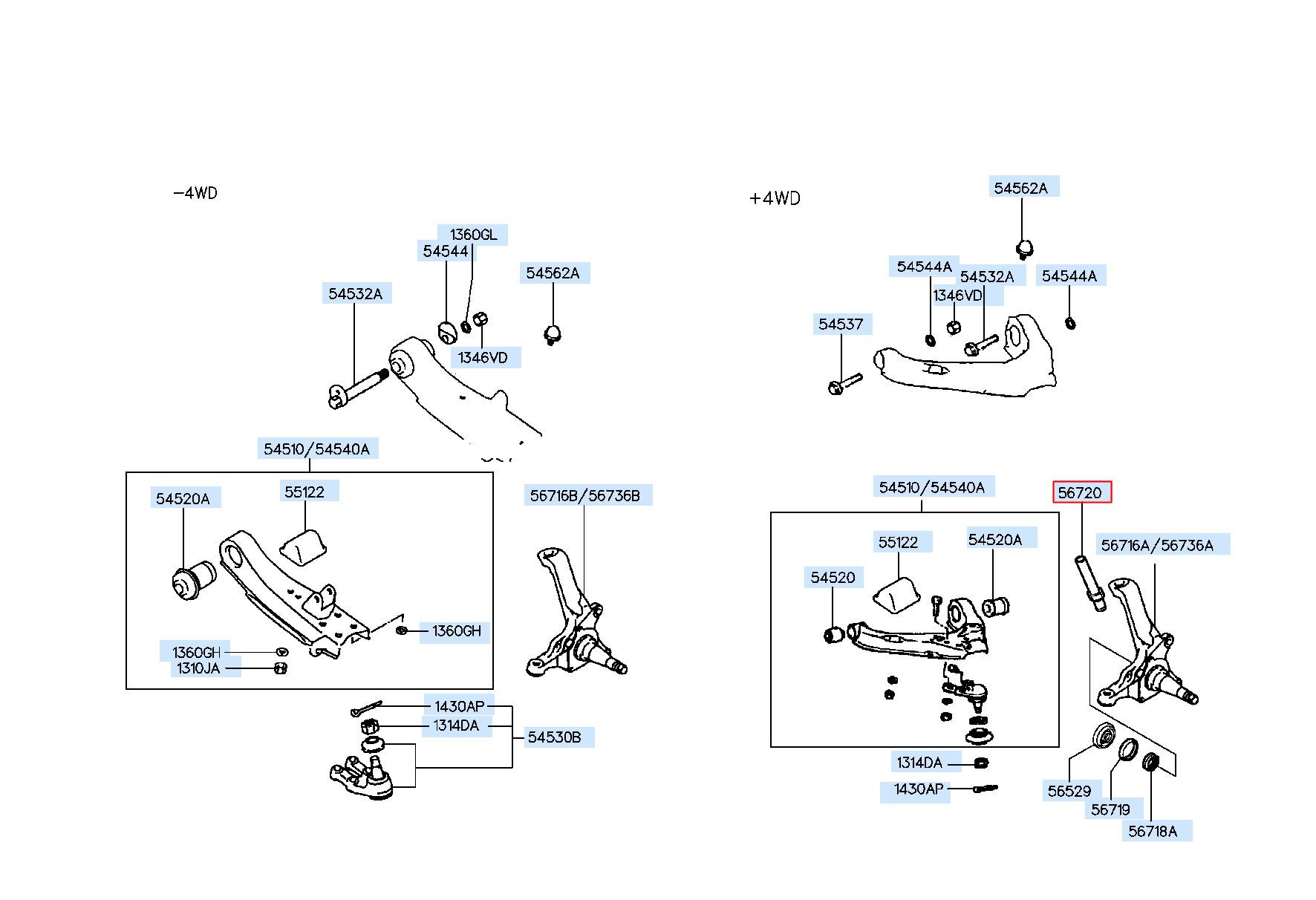 -4WD

1360GL
54544
54562A
54532A
1346VD
54510/54540A
54520A
55122
56716B/56736B
1360GH
1360GH
1310JA
1430AP
1314DA
54530B

+4WD

54562A
54544A
54532A
54544A
1346VD
54537
54510/54540A
56720
55122
54520A
56716A/56736A
54520
1314DA
1430AP
56529
56719
56718A