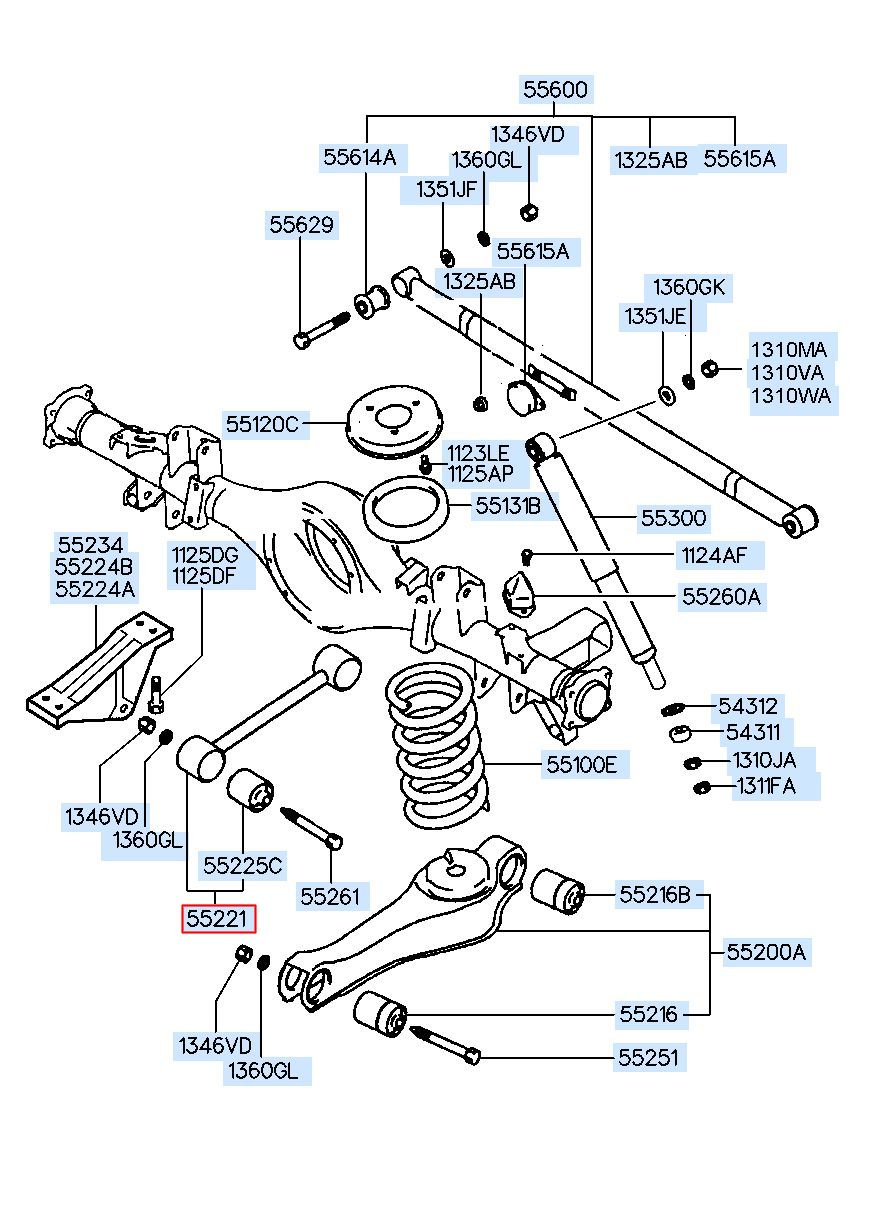 55600
1346VD
55614A
1360GL
1325AB
55615A
1351JF
55629
55615A
1325AB
1360GK
1351JE
1310MA
1310VA
1310WA
55120C
1123LE
1125AP
55131B
55300
55234
55224B
55224A
1125DG
1125DF
1124AF
55260A
54312
54311
1310JA
1311FA
55100E
1346VD
1360GL
55225C
55261
55221
55216B
55200A
55216
1346VD
1360GL
55251