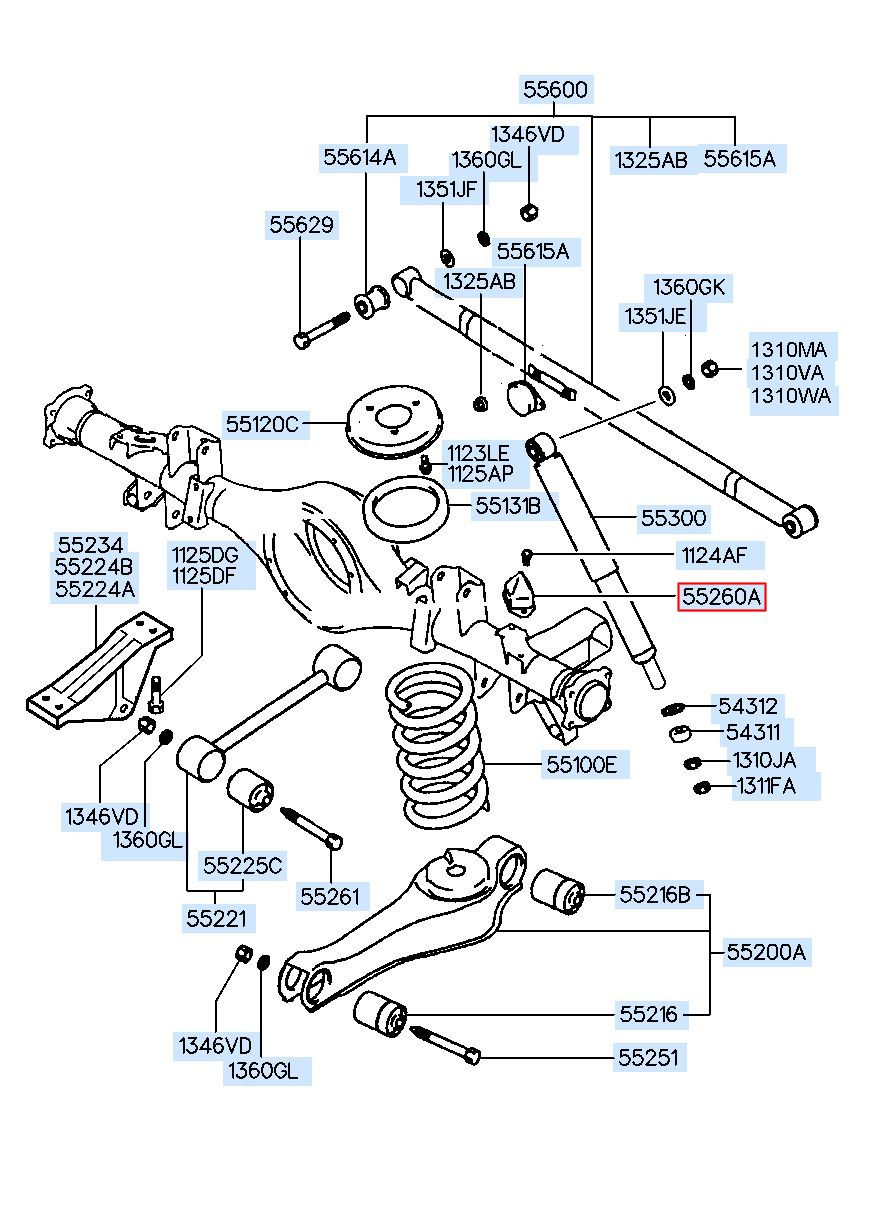 55600
1346VD
55614A
1360GL
1325AB
55615A
1351JF
55629
55615A
1325AB
1360GK
1351JE
1310MA
1310VA
1310WA
55120C
1123LE
1125AP
55131B
55300
55234
55224B
55224A
1125DG
1125DF
1124AF
55260A
54312
54311
1310JA
1311FA
55100E
1346VD
1360GL
55225C
55261
55221
55216B
55200A
55216
1346VD
1360GL
55251