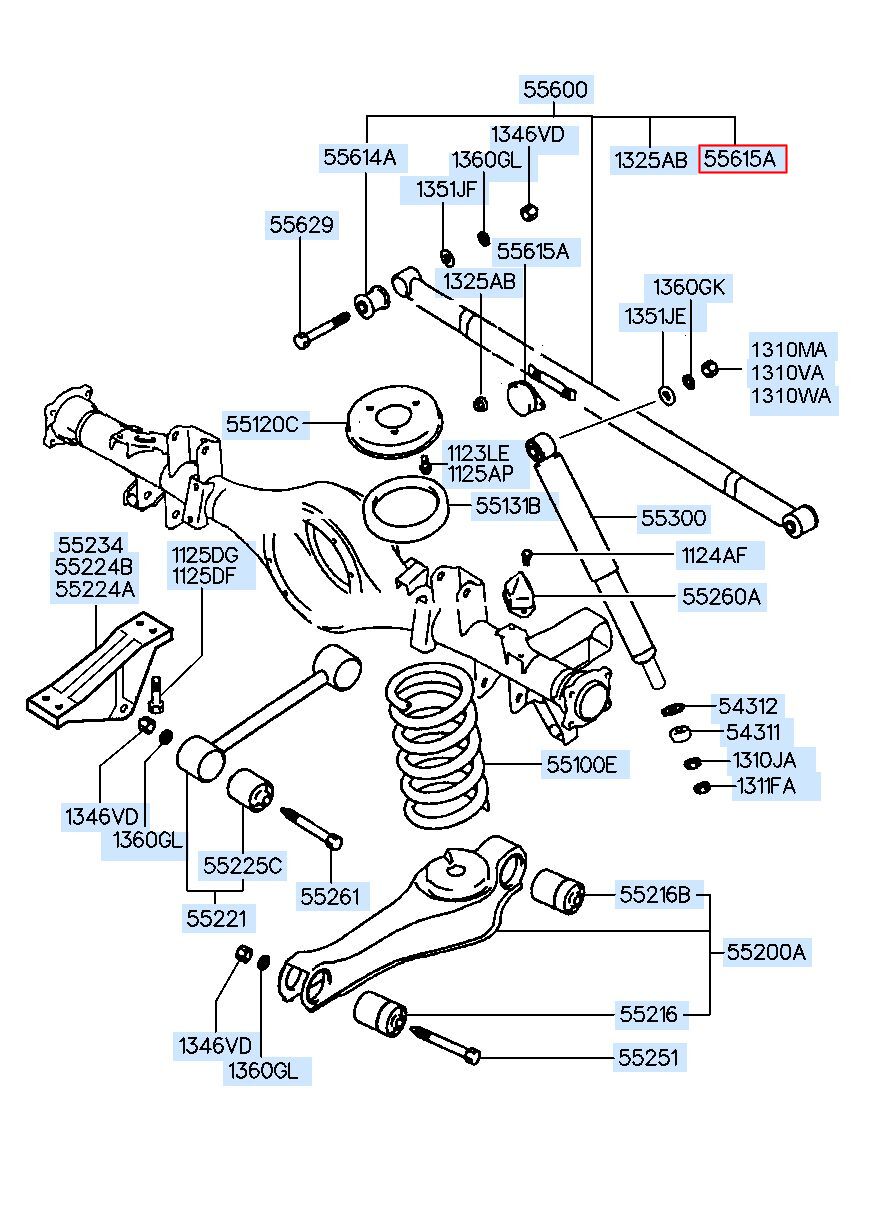 55600
1346VD
55614A
1360GL
1325AB
55615A
1351JF
55629
55615A
1325AB
1360GK
1351JE
1310MA
1310VA
1310WA
55120C
1123LE
1125AP
55131B
55300
55234
55224B
55224A
1125DG
1125DF
1124AF
55260A
54312
54311
1310JA
1311FA
55100E
1346VD
1360GL
55225C
55261
55221
55216B
55200A
55216
55251
1346VD
1360GL