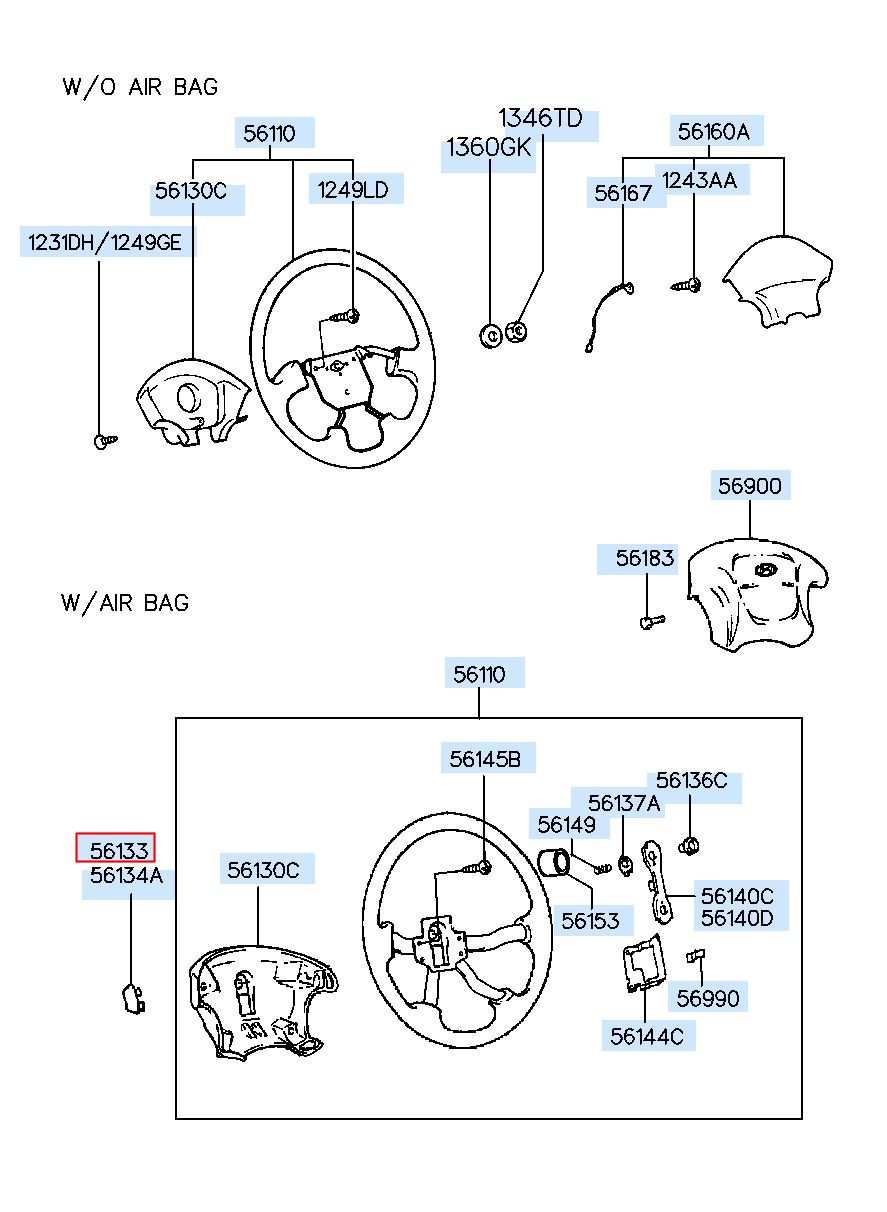 W/O AIR BAG

56110
56130C
1249LD
1231DH/1249GE
1346TD
1360GK
56160A
56167
1243AA

56900
56183

W/AIR BAG

56110
56145B
56136C
56137A
56149
56133
56134A
56130C
56153
56140C
56140D
56990
56144C