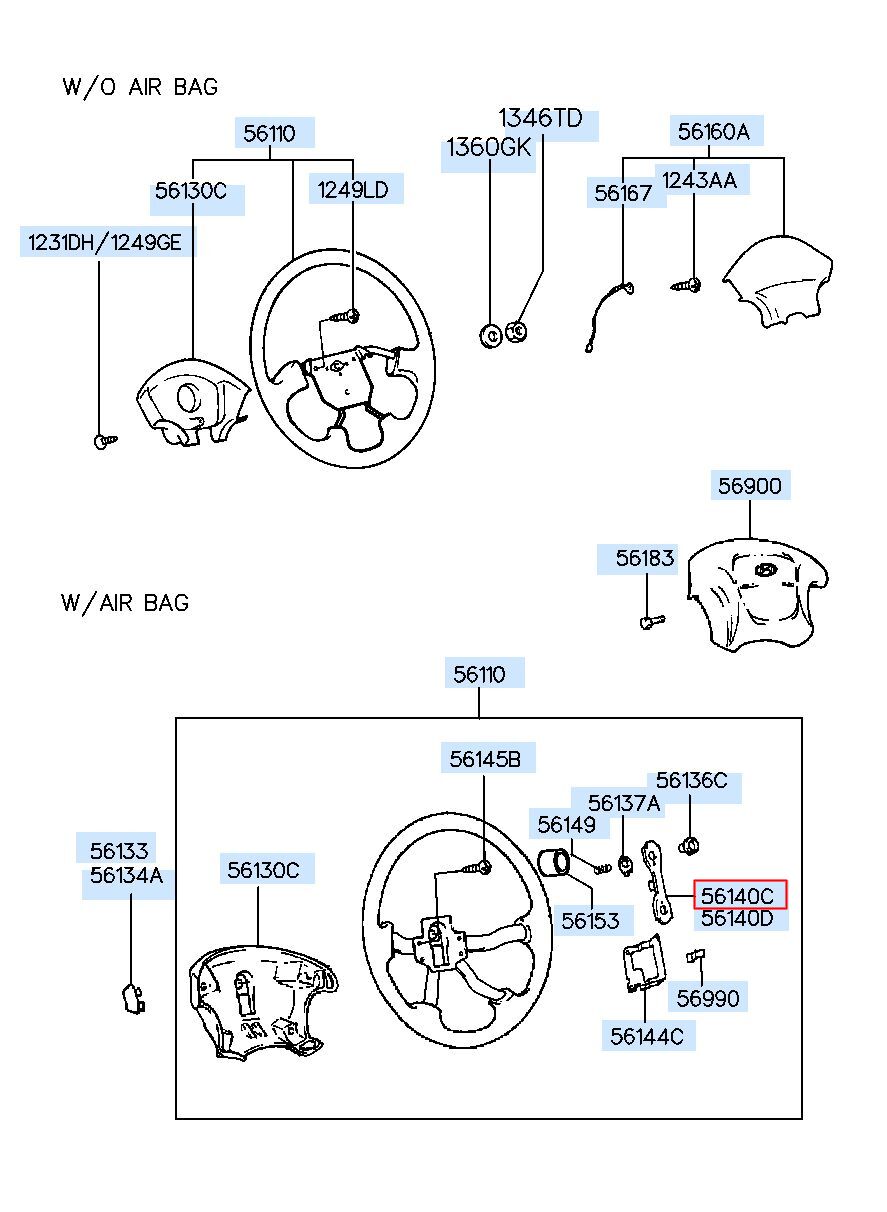 W/O AIR BAG

56110
56130C
1249LD
1231DH/1249GE
1346TD
1360GK
56160A
56167
1243AA

56900
56183

W/AIR BAG

56110
56145B
56136C
56137A
56149
56133
56134A
56130C
56153
56140C
56140D
56990
56144C