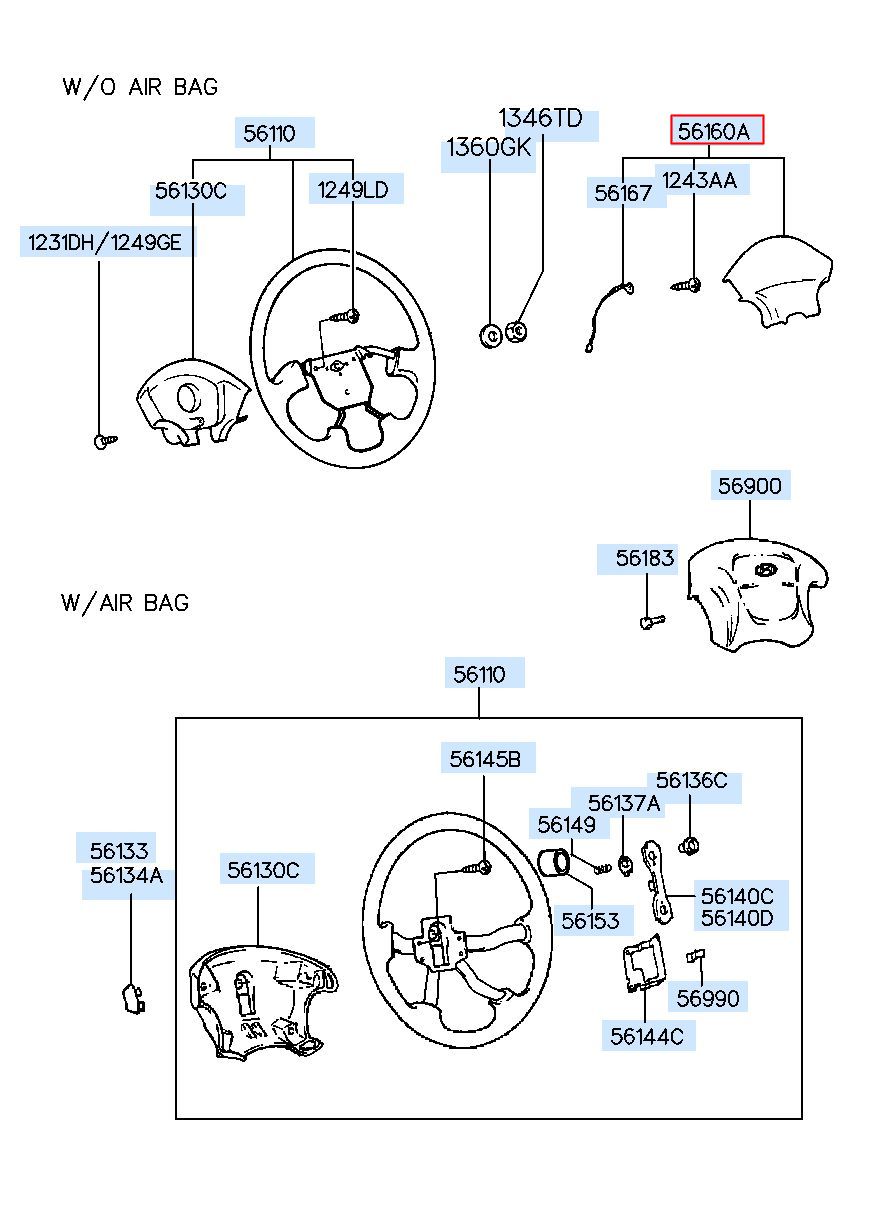 W/O AIR BAG

56110

56130C

1249LD

1231DH/1249GE

1346TD

1360GK

56160A

56167

1243AA

56900

56183

W/AIR BAG

56110

56145B

56136C

56137A

56149

56133

56134A

56130C

56153

56140C

56140D

56990

56144C