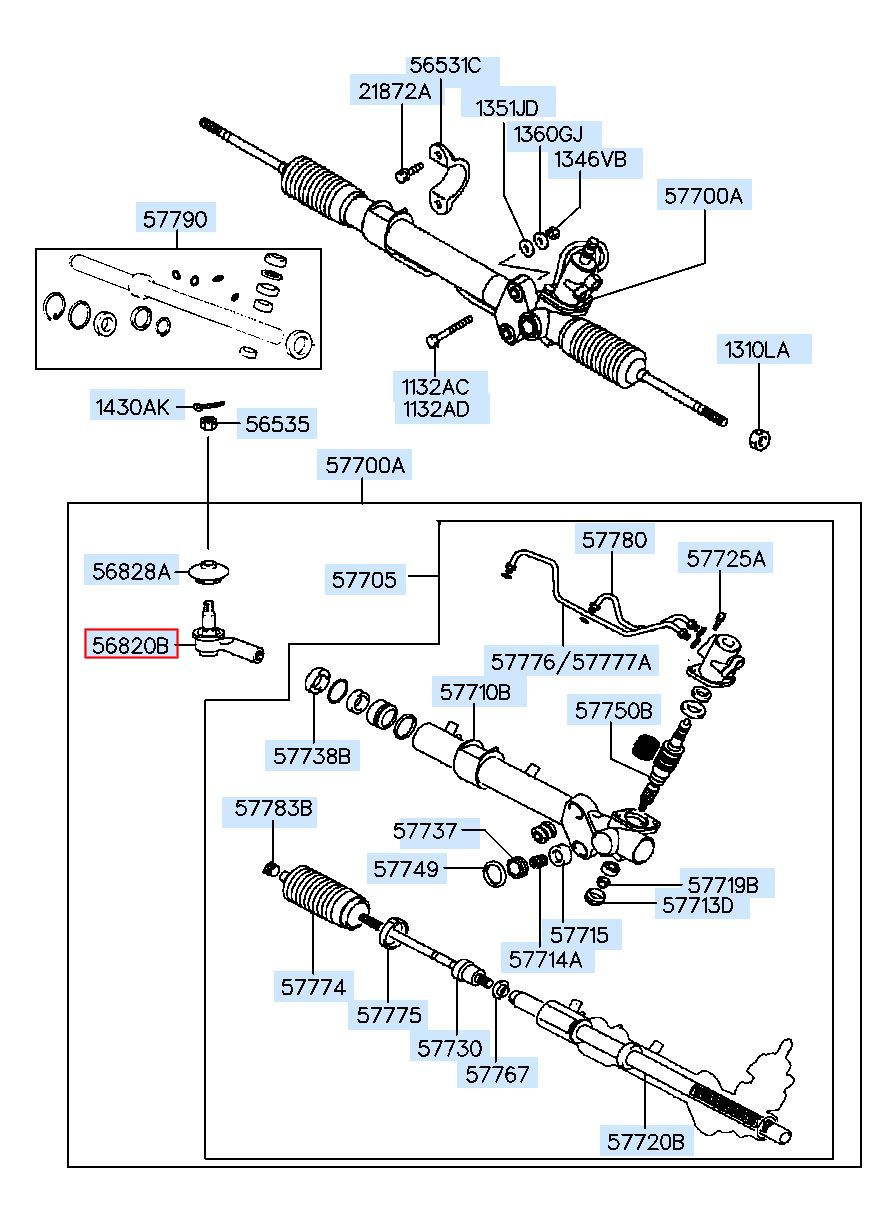 56531C
21872A
1351JD
1360GJ
1346VB
57700A
57790
1310LA
1132AC
1132AD
1430AK
56535
57700A
56828A
57705
57780
57725A
56820B
57776/57777A
57710B
57750B
57738B
57783B
57737
57749
57719B
57713D
57715
57714A
57774
57775
57730
57767
57720B