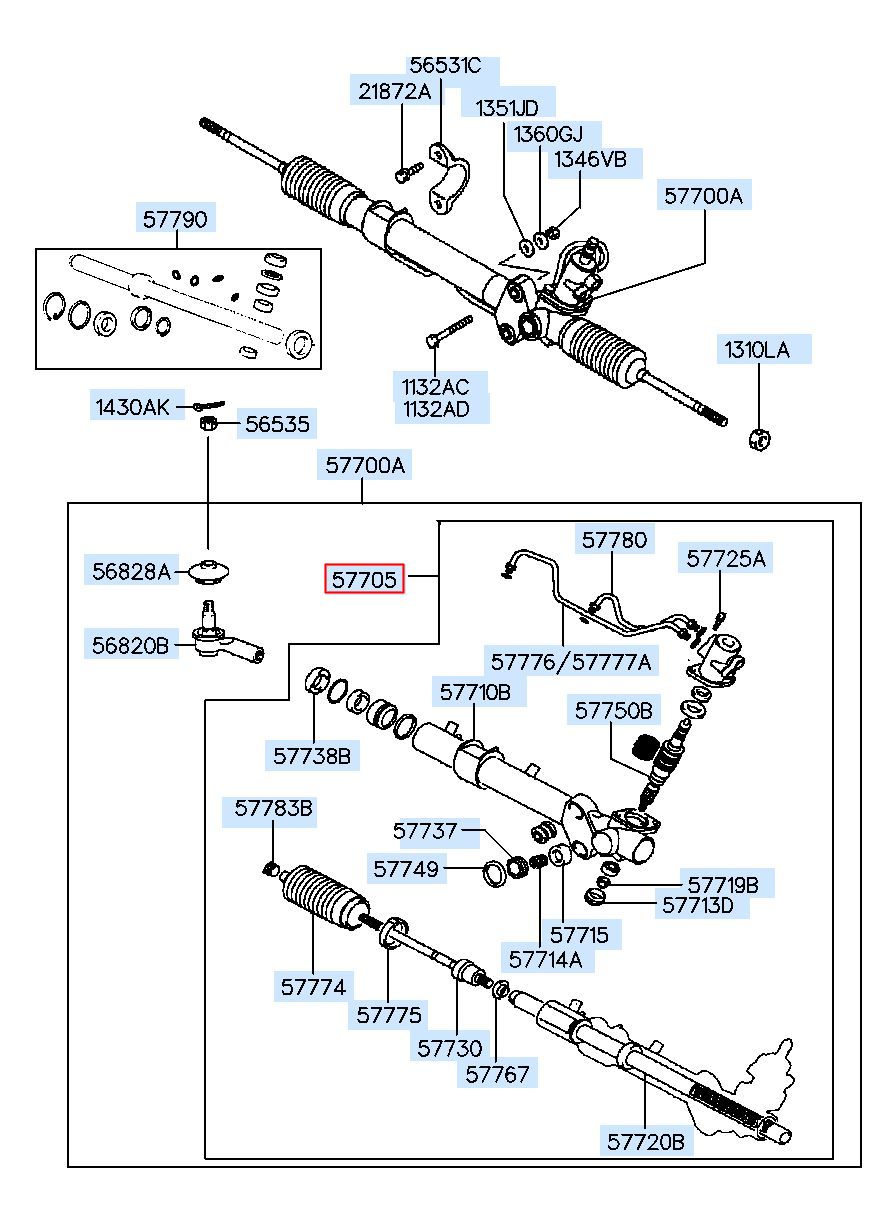 56531C
21872A
1351JD
1360GJ
1346VB
57700A
57790
1310LA
1132AC
1132AD
1430AK
56535
57700A
56828A
57705
57780
57725A
56820B
57776/57777A
57710B
57750B
57738B
57783B
57737
57749
57719B
57713D
57715
57714A
57774
57775
57730
57767
57720B