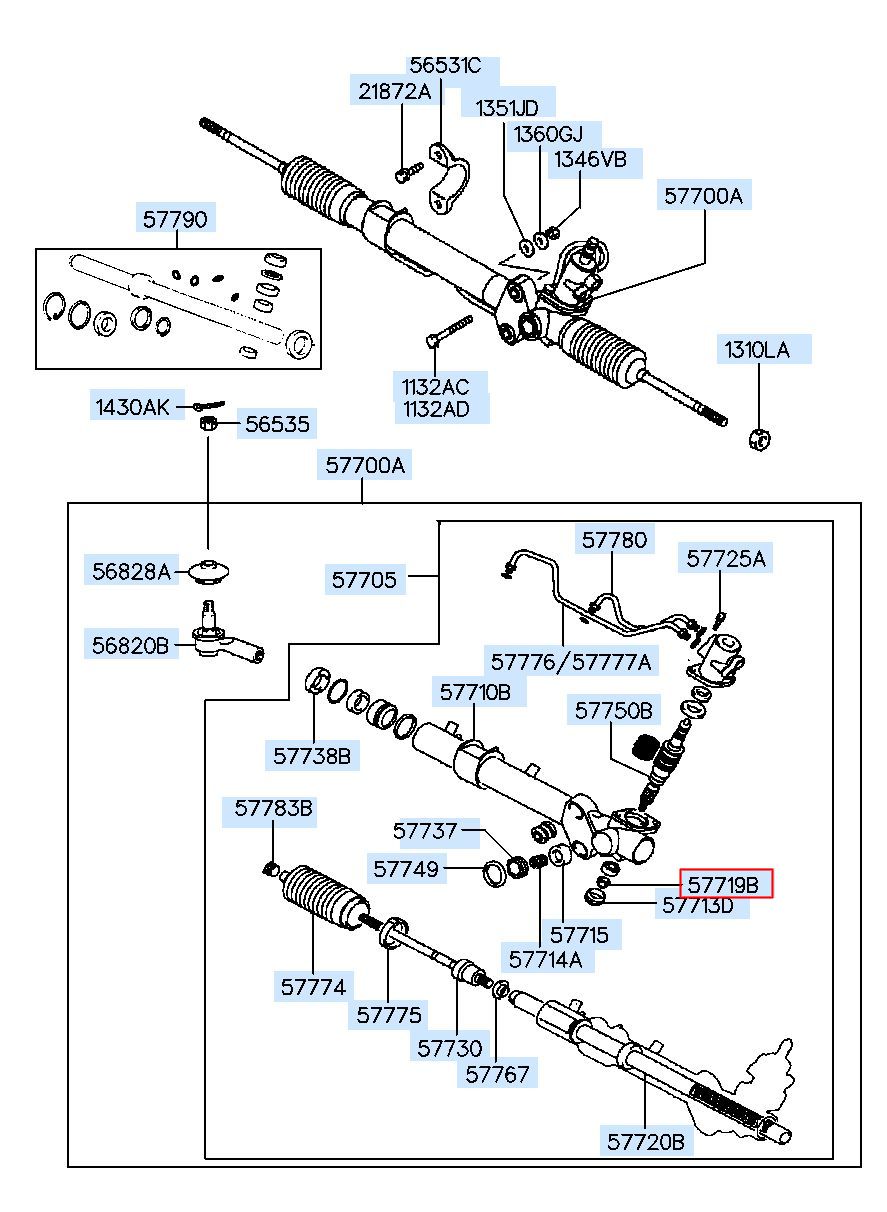 56531C
21872A
1351JD
1360GJ
1346VB
57700A
57790
1310LA
1132AC
1132AD
1430AK
56535
57700A
56828A
57705
57780
57725A
56820B
57776/57777A
57710B
57750B
57738B
57783B
57737
57749
57719B
57713D
57715
57714A
57774
57775
57730
57767
57720B