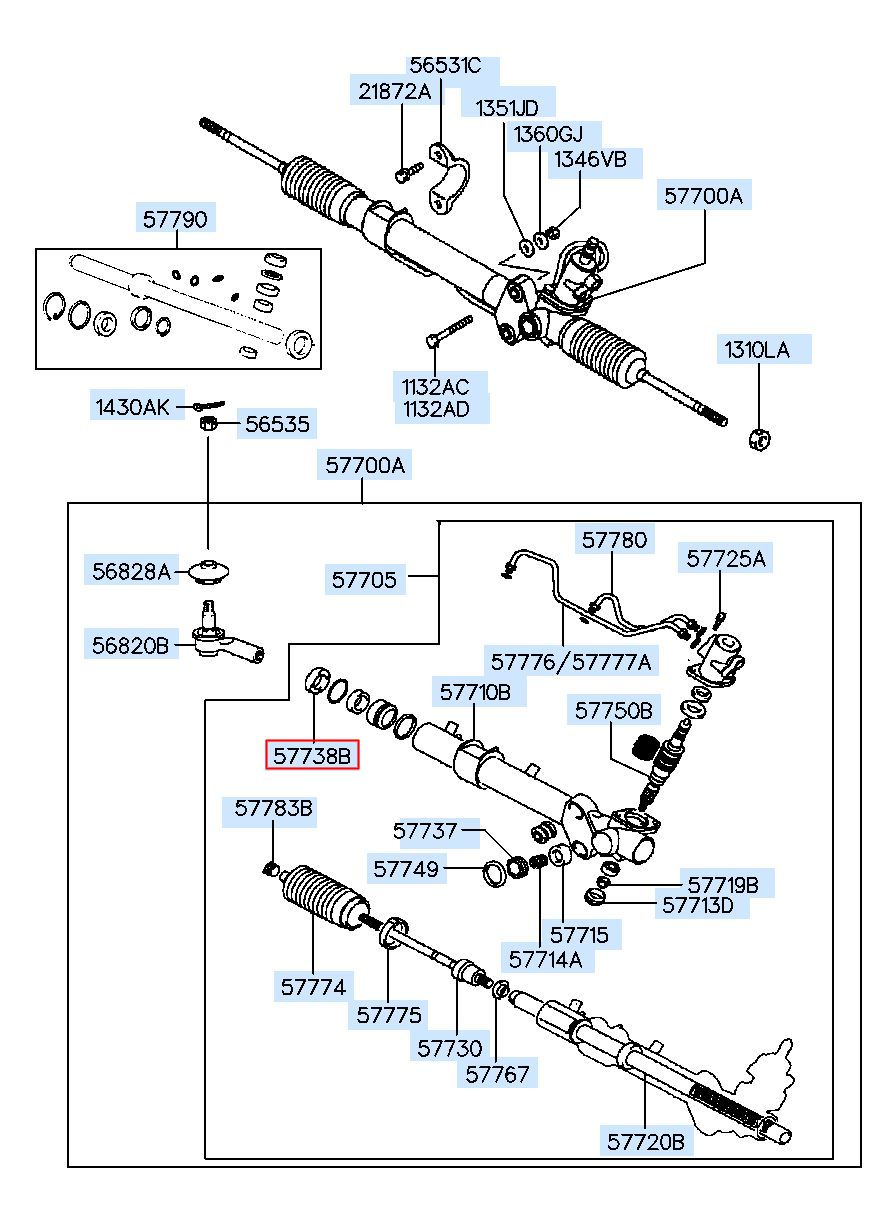 56531C
21872A
1351JD
1360GJ
1346VB
57700A
57790
1310LA
1132AC
1132AD
1430AK
56535
57700A
56828A
57705
57780
57725A
56820B
57776/57777A
57710B
57750B
57738B
57783B
57737
57749
57719B
57713D
57715
57714A
57774
57775
57730
57767
57720B