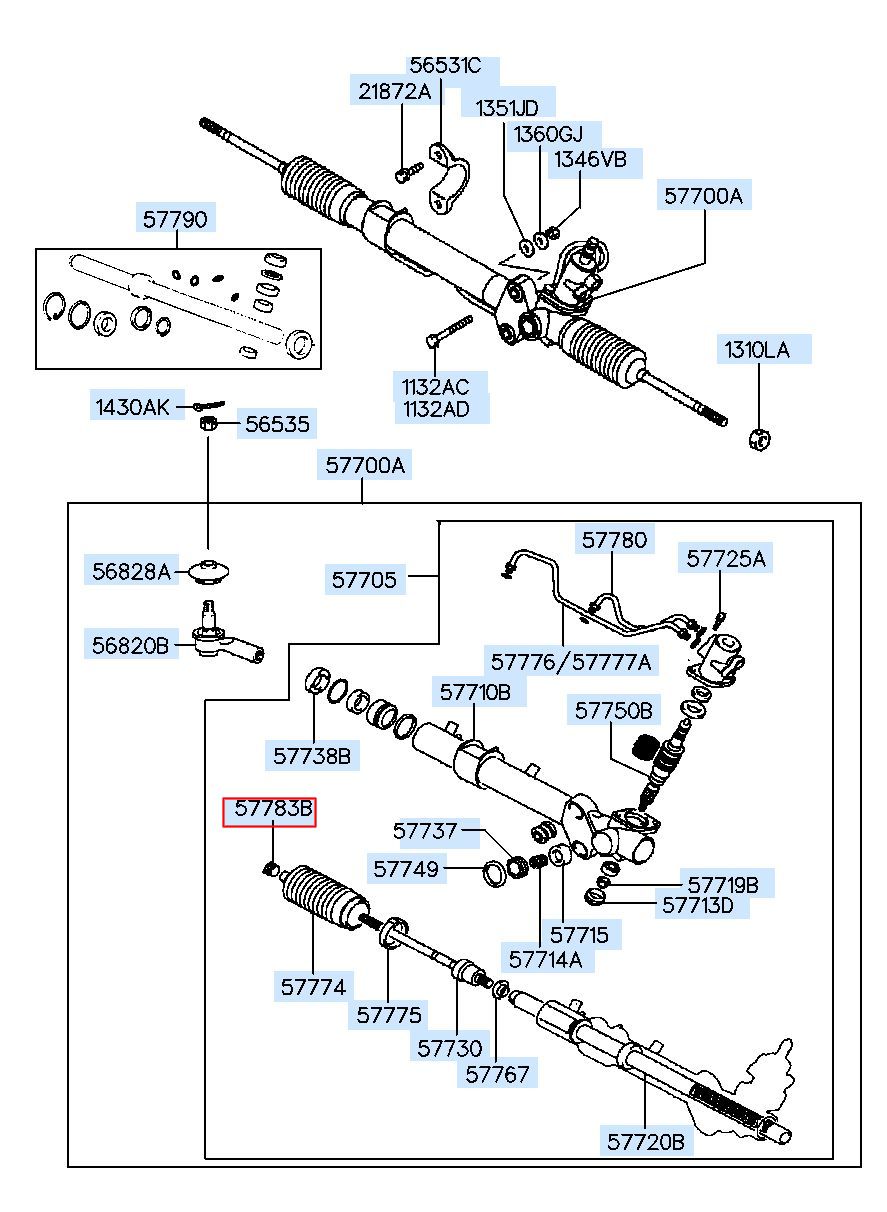 56531C
21872A
1351JD
1360GJ
1346VB
57700A
57790
1310LA
1132AC
1132AD
1430AK
56535
57700A
56828A
57705
57780
57725A
56820B
57776/57777A
57710B
57750B
57738B
57783B
57737
57749
57719B
57713D
57715
57714A
57774
57775
57730
57767
57720B