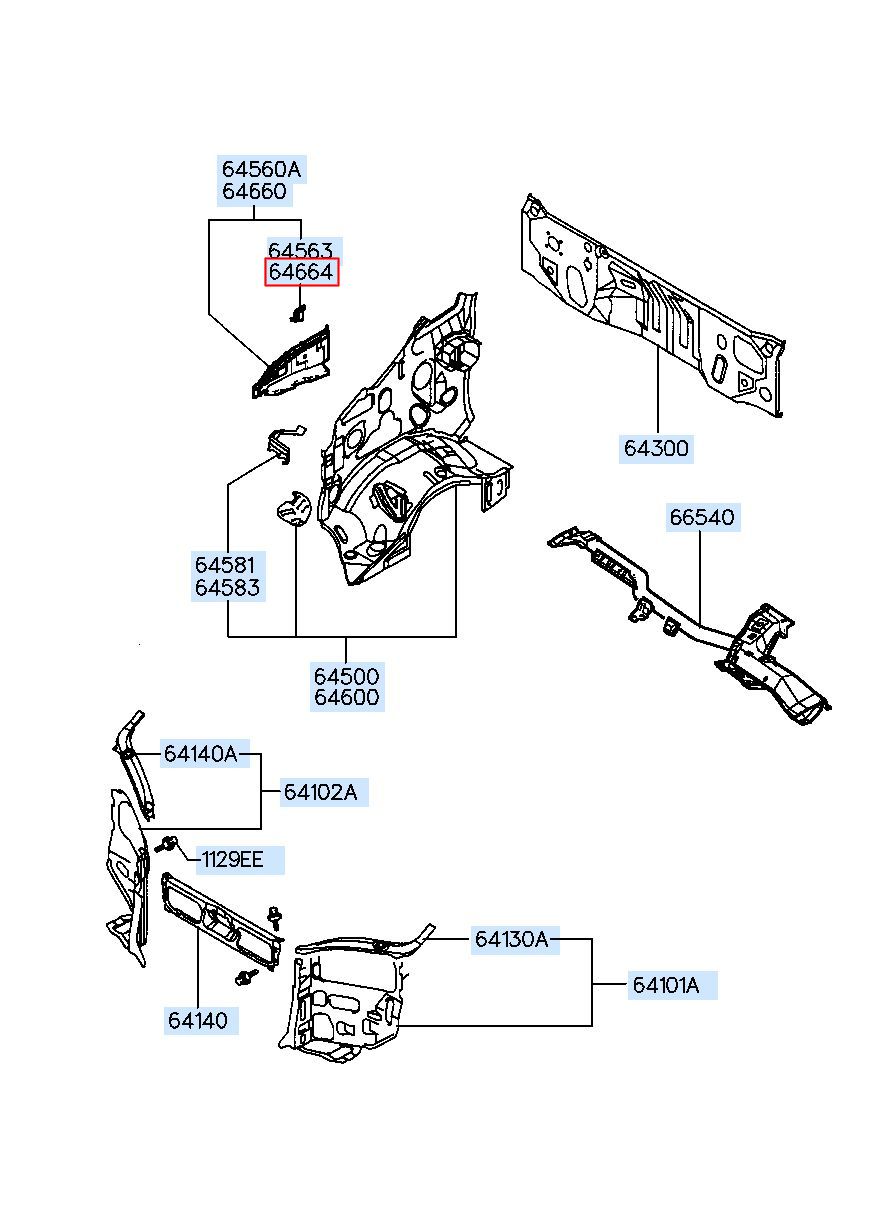 64560A
64660

64563
64664

64300

66540

64581
64583

64500
64600

64140A

64102A

1129EE

64140

64130A

64101A