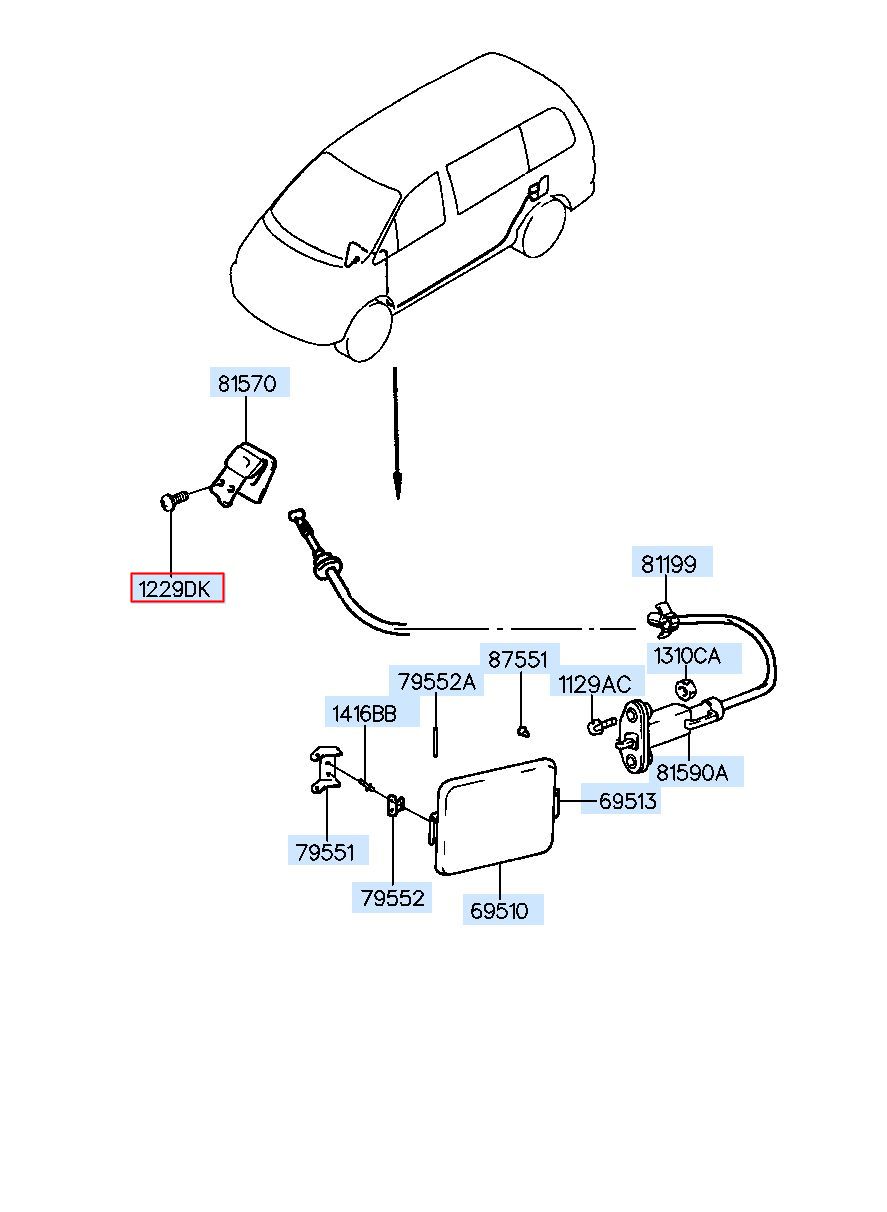 81570

1229DK

81199

1310CA

87551

79552A

1129AC

1416BB

81590A

69513

79551

79552

69510